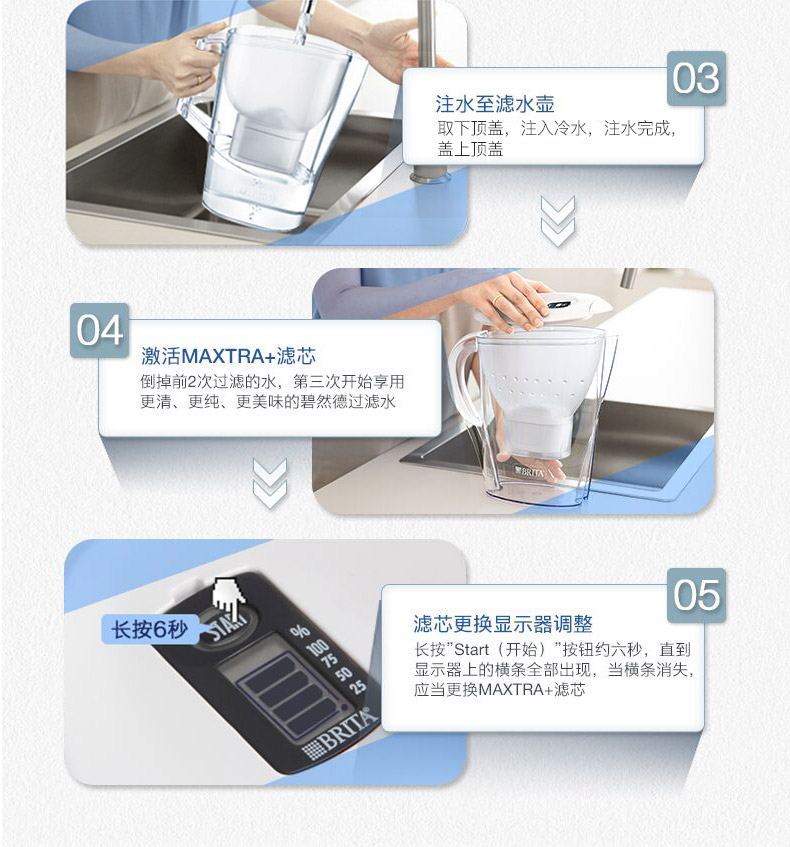 03

注水至滤水壶

取下顶盖，注入冷水，注水完成，盖上顶盖

04

激活MAXTRA+滤芯

倒掉前2次过滤的水，第三次开始享用更清、更纯、更美味的碧然德过滤水

BRITA

长按6秒

START

%
100
75
50
25

BRITA

05

滤芯更换显示器调整

长按"Start（开始）"按钮约六秒，直到显示器上的横条全部出现，当横条消失，应当更换MAXTRA+滤芯