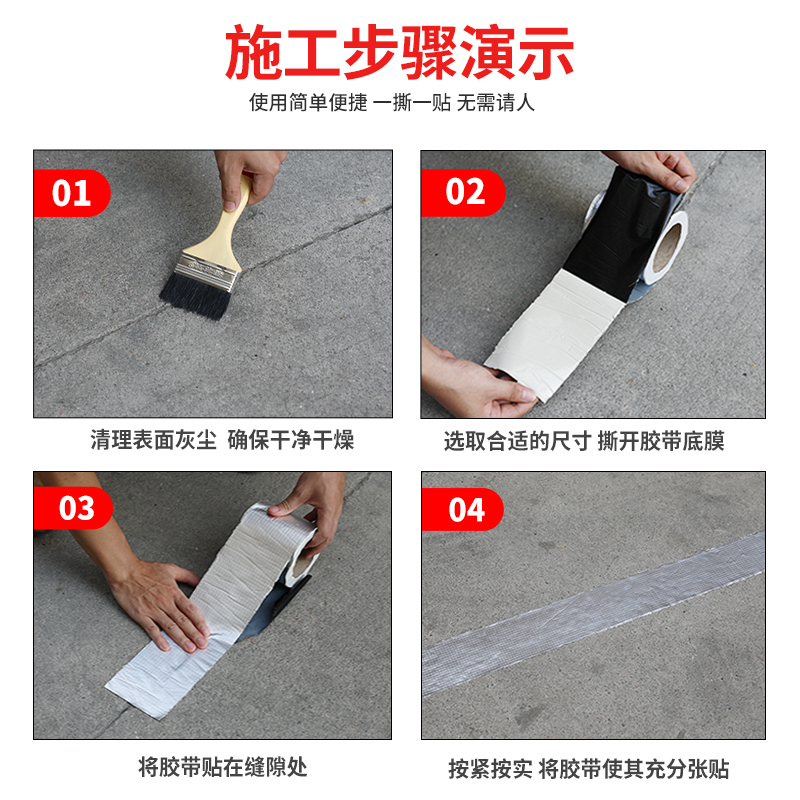 施工步骤演示
使用简单便捷 一撕一贴 无需请人

01
清理表面灰尘 确保干净干燥

02
选取合适的尺寸 撕开胶带底膜

03
将胶带贴在缝隙处

04
按紧按实 将胶带使其充分张贴