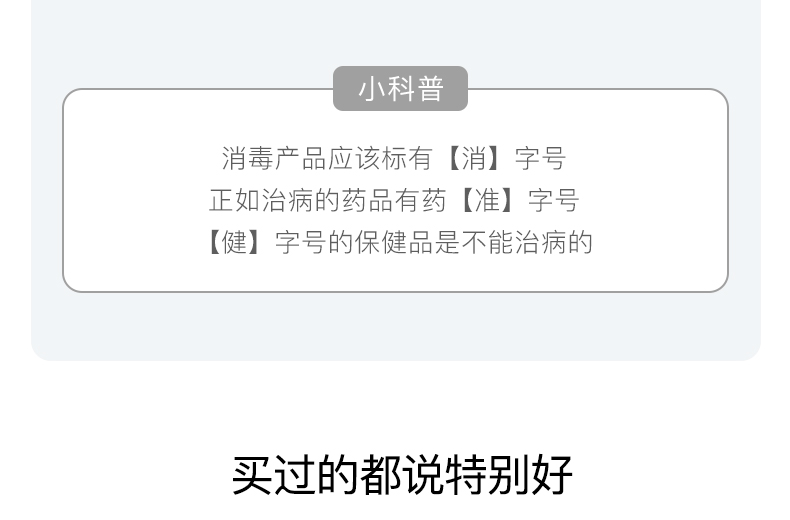 小科普

消毒产品应该标有【消】字号
正如治病的药品有药【准】字号
【健】字号的保健品是不能治病的

买过的都说特别好