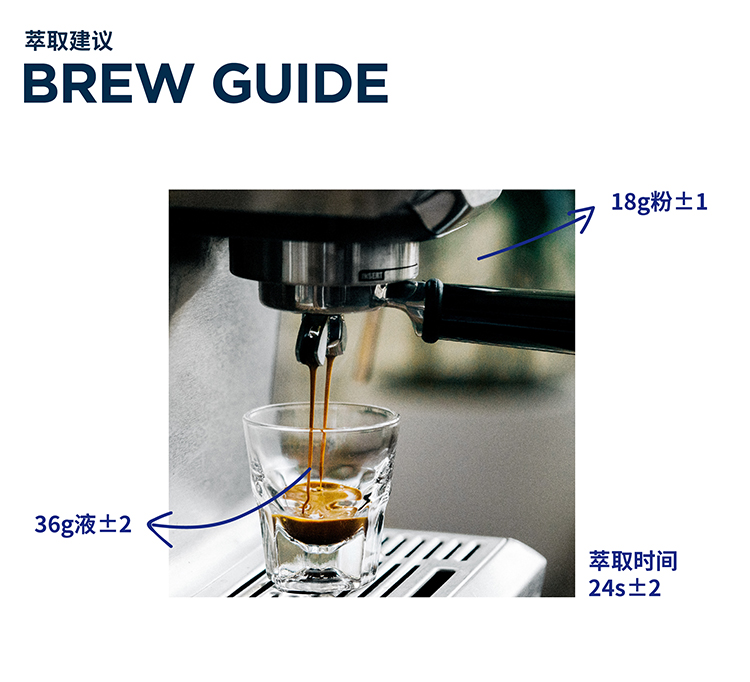 萃取建议
BREW GUIDE

18g粉±1

INSERT

36g液±2

萃取时间
24s±2