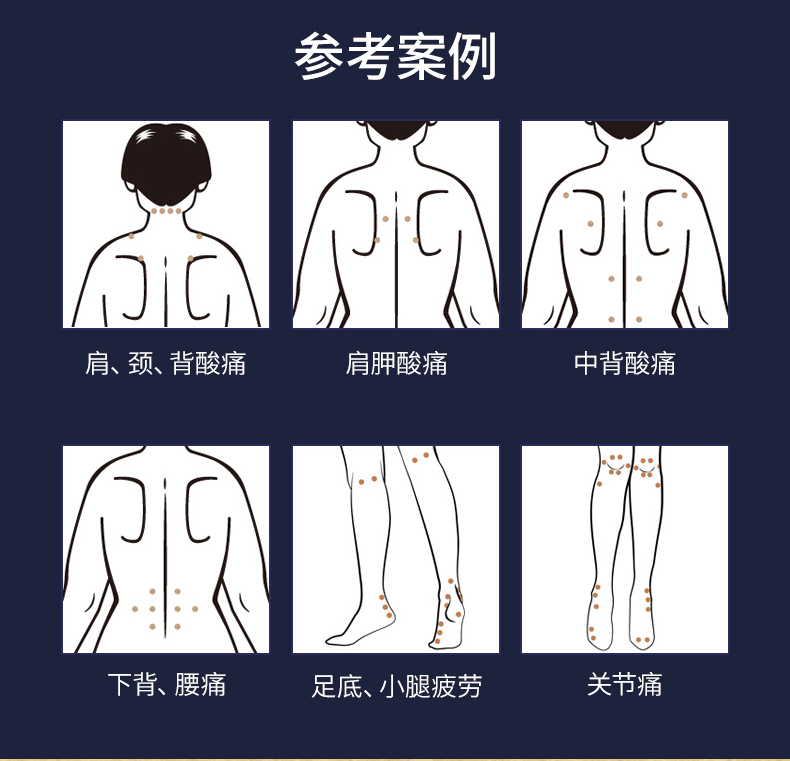 参考案例

肩、颈、背酸痛

肩胛酸痛

中背酸痛

下背、腰痛

足底、小腿疲劳

关节痛