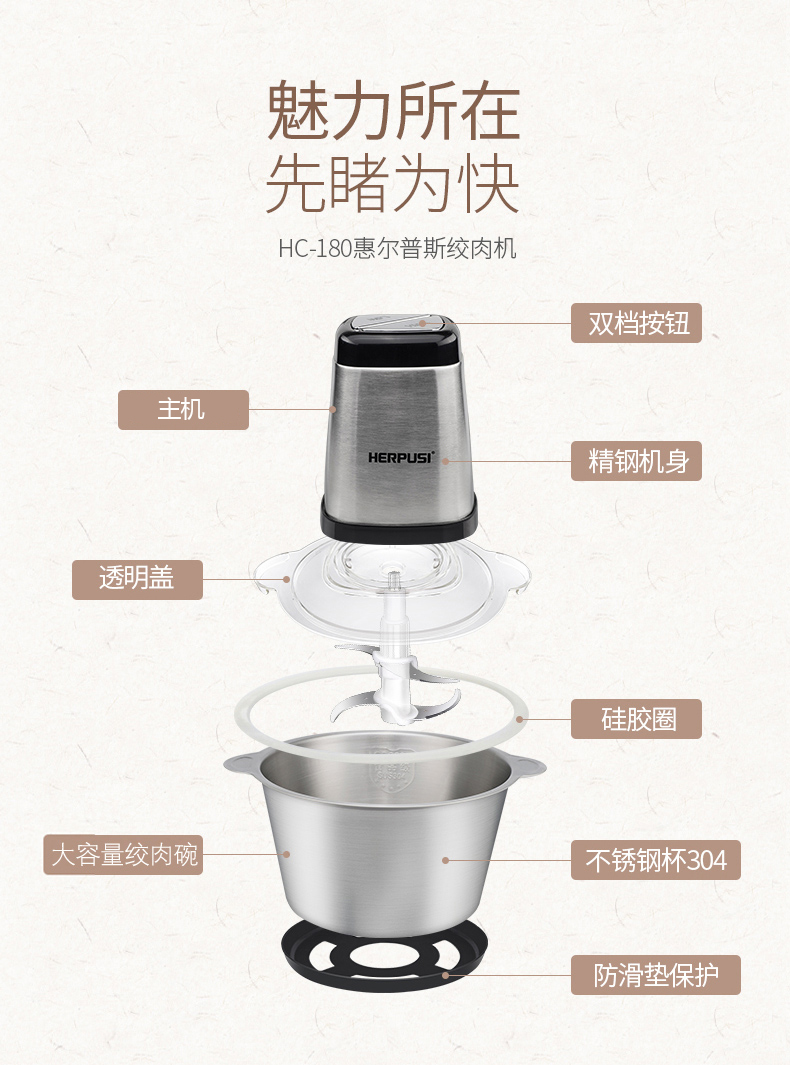 魅力所在
先睹为快
HC-180惠尔普斯绞肉机

双档按钮

主机

HERPUSI

精钢机身

透明盖

硅胶圈

大容量绞肉碗

不锈钢杯304

防滑垫保护