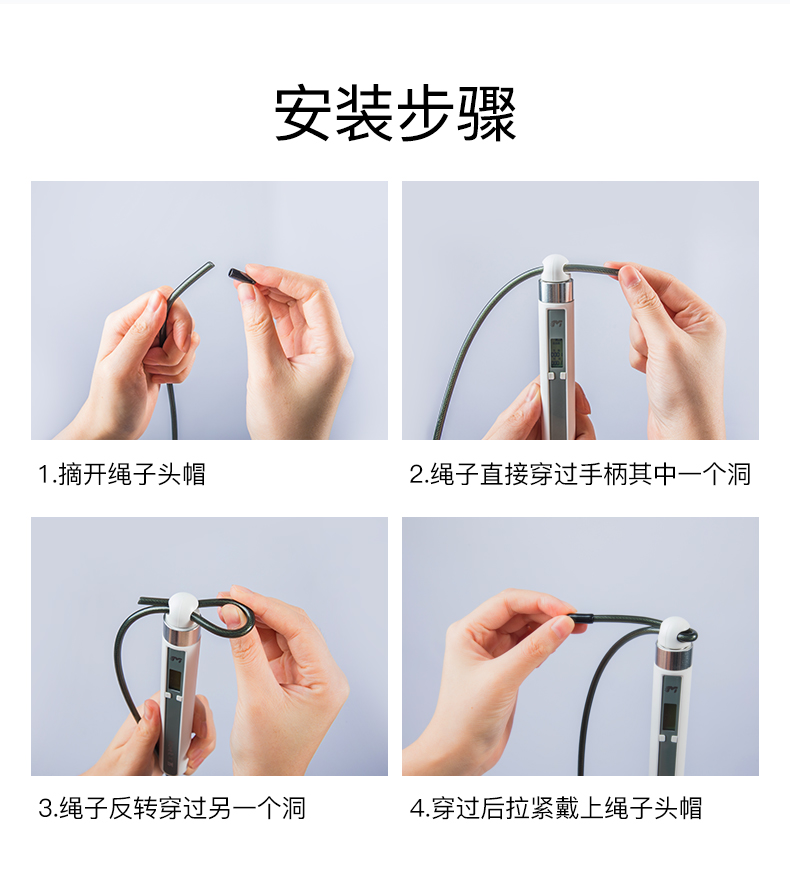 安装步骤

1.摘开绳子头帽

2.绳子直接穿过手柄其中一个洞

3.绳子反转穿过另一个洞

4.穿过后拉紧戴上绳子头帽