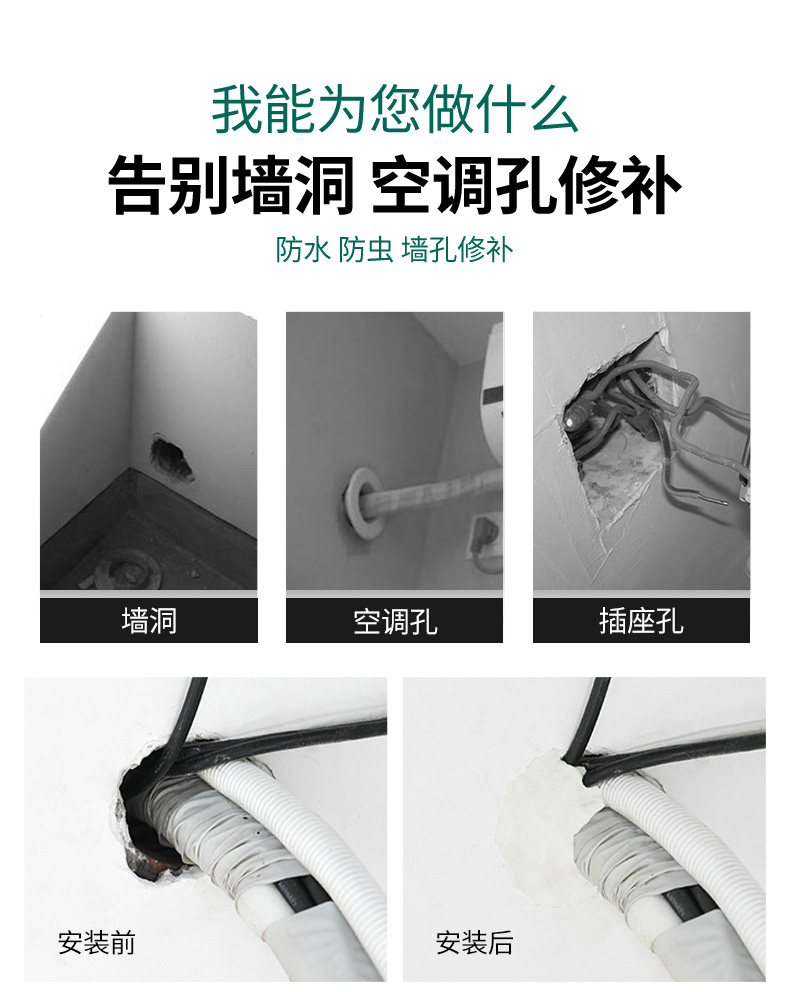 我能为您做什么
告别墙洞 空调孔修补
防水 防虫 墙孔修补

墙洞

空调孔

插座孔

安装前

安装后