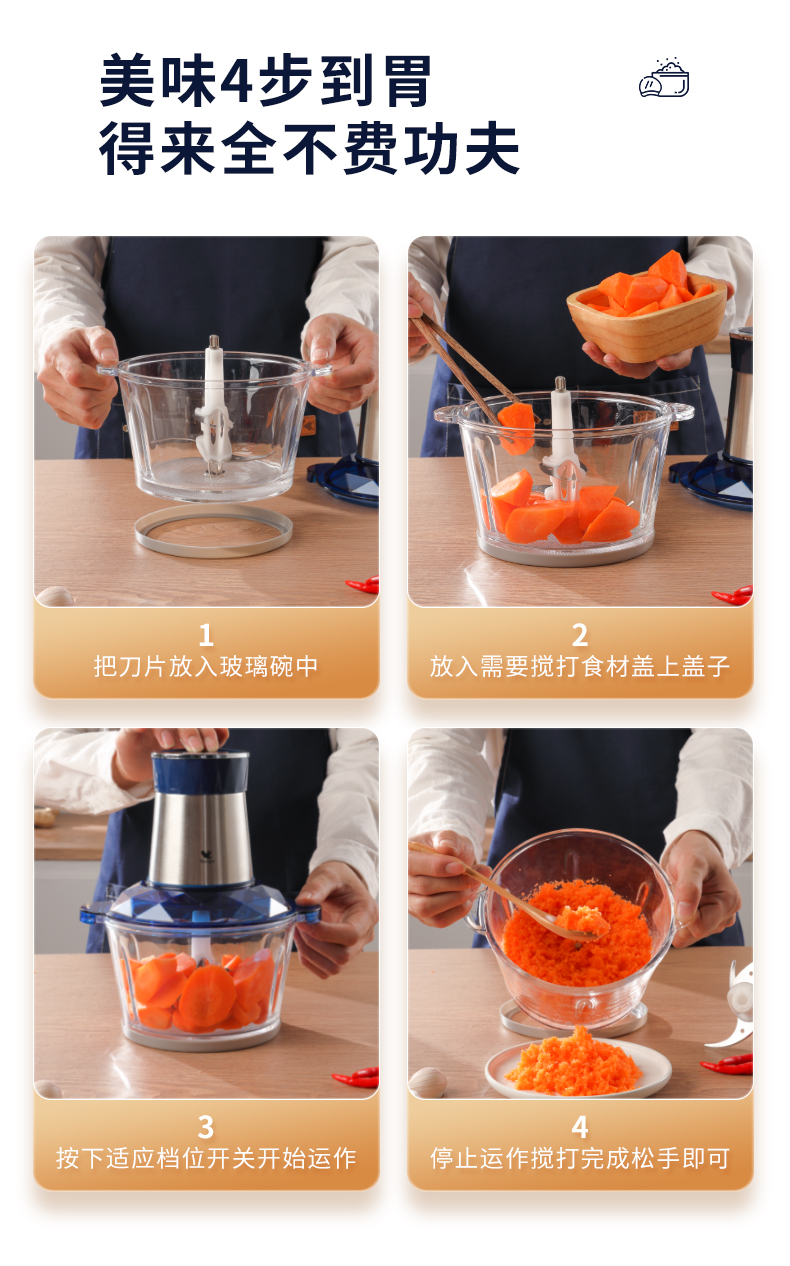 美味4步到胃
得来全不费功夫

1
把刀片放入玻璃碗中

2
放入需要搅打食材盖上盖子

3
按下适应档位开关开始运作

4
停止运作搅打完成松手即可