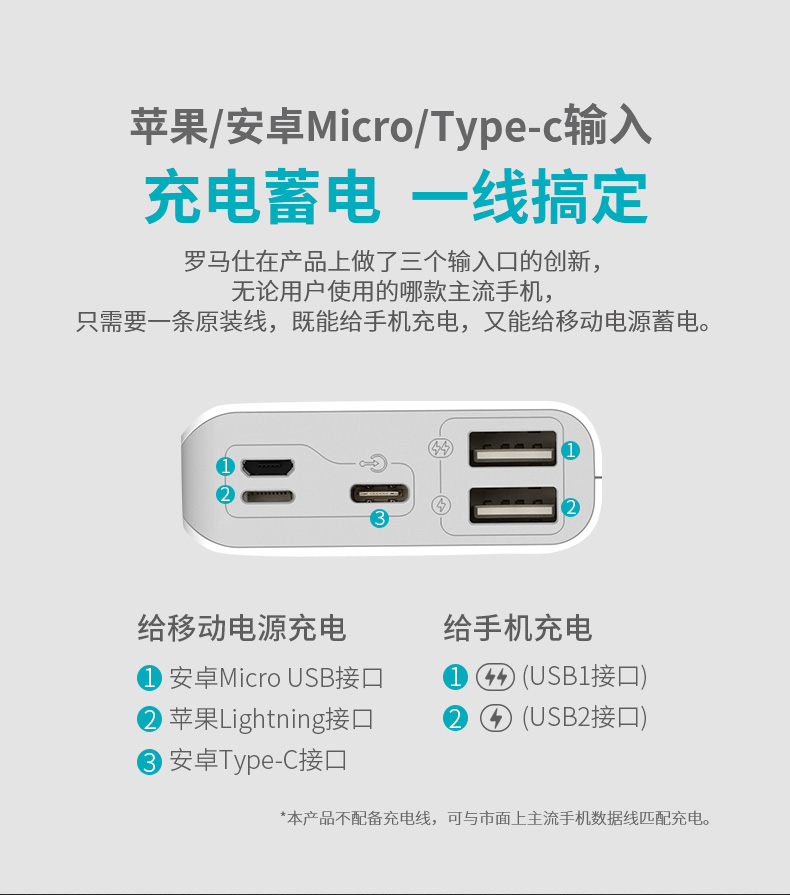 苹果/安卓Micro/Type-c输入

充电蓄电 一线搞定

罗马仕在产品上做了三个输入口的创新，
无论用户使用的哪款主流手机，
只需要一条原装线，既能给手机充电，又能给移动电源蓄电。

1
2
3
1
2

给移动电源充电
1 安卓Micro USB接口
2 苹果Lightning接口
3 安卓Type-C接口

给手机充电
1 (USB1接口)
2 (USB2接口)

*本产品不配备充电线，可与市面上主流手机数据线匹配充电。