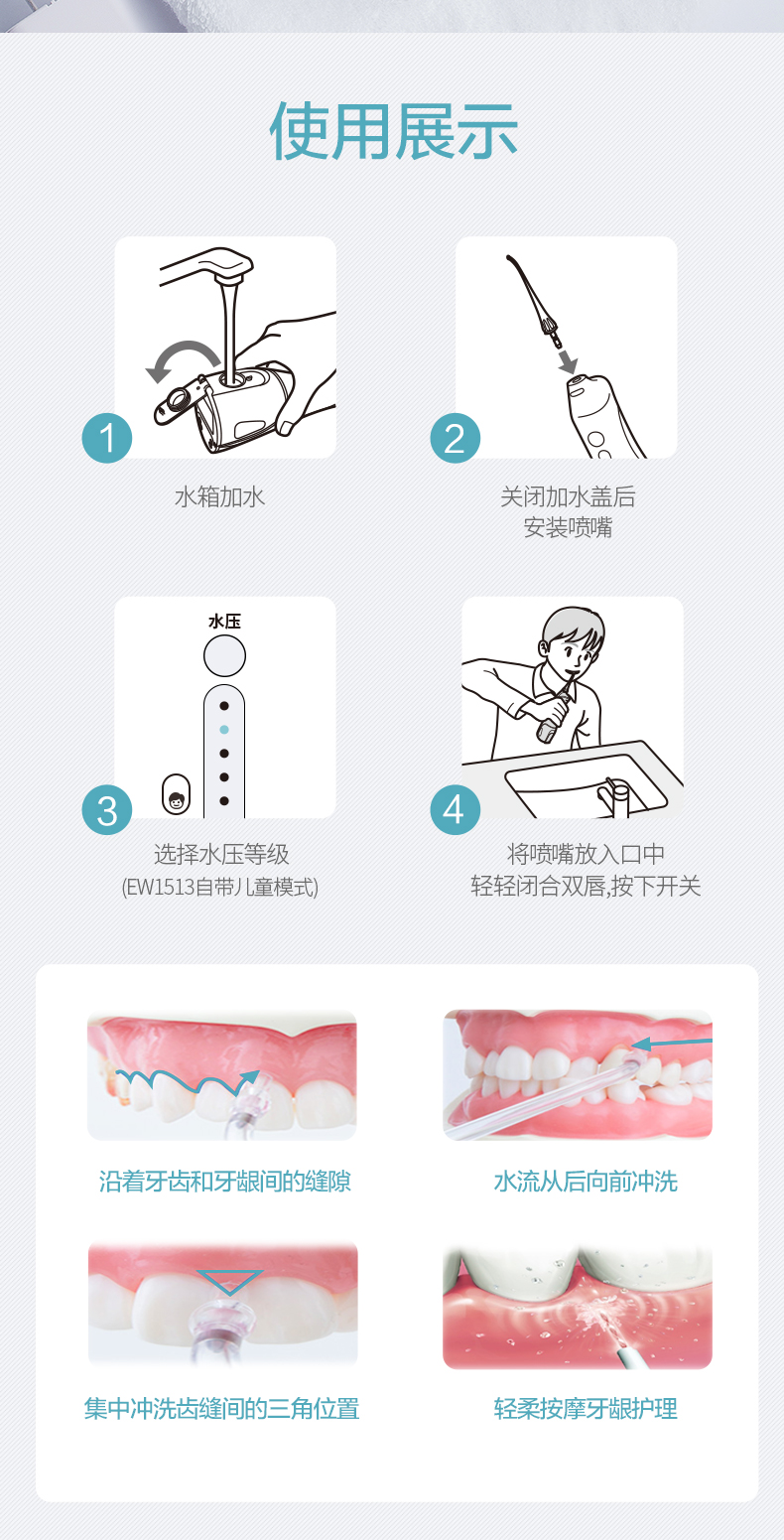 使用展示

1

水箱加水

2

关闭加水盖后
安装喷嘴

水压

3

选择水压等级
(EW1513自带儿童模式)

4

将喷嘴放入口中
轻轻闭合双唇,按下开关

沿着牙齿和牙龈间的缝隙

水流从后向前冲洗

集中冲洗齿缝间的三角位置

轻柔按摩牙龈护理