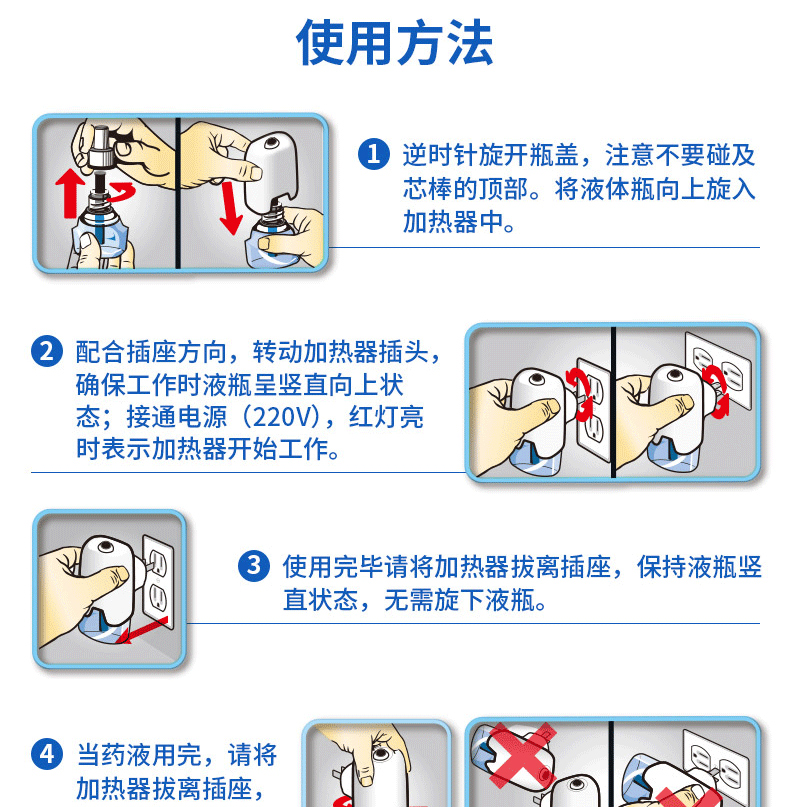 使用方法

1 逆时针旋开瓶盖，注意不要碰及芯棒的顶部。将液体瓶向上旋入加热器中。

2 配合插座方向，转动加热器插头，确保工作时液瓶呈竖直向上状态；接通电源（220V），红灯亮时表示加热器开始工作。

3 使用完毕请将加热器拔离插座，保持液瓶竖直状态，无需旋下液瓶。

4 当药液用完，请将加热器拔离插座，