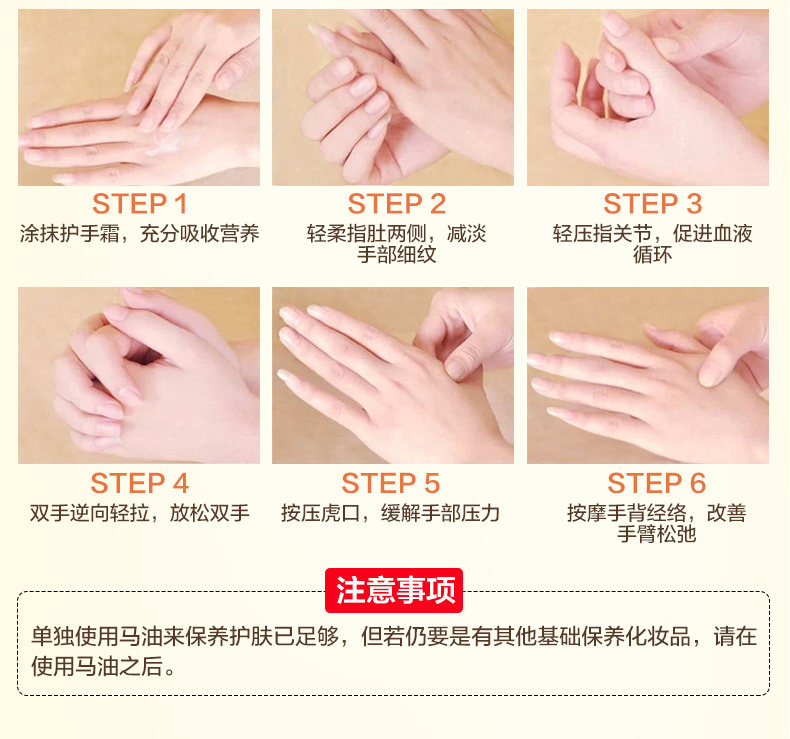 STEP 1
涂抹护手霜，充分吸收营养

STEP 2
轻柔指肚两侧，减淡手部细纹

STEP 3
轻压指关节，促进血液循环

STEP 4
双手逆向轻拉，放松双手

STEP 5
按压虎口，缓解手部压力

STEP 6
按摩手背经络，改善手臂松弛

注意事项

单独使用马油来保养护肤已足够，但若仍要是有其他基础保养化妆品，请在使用马油之后。