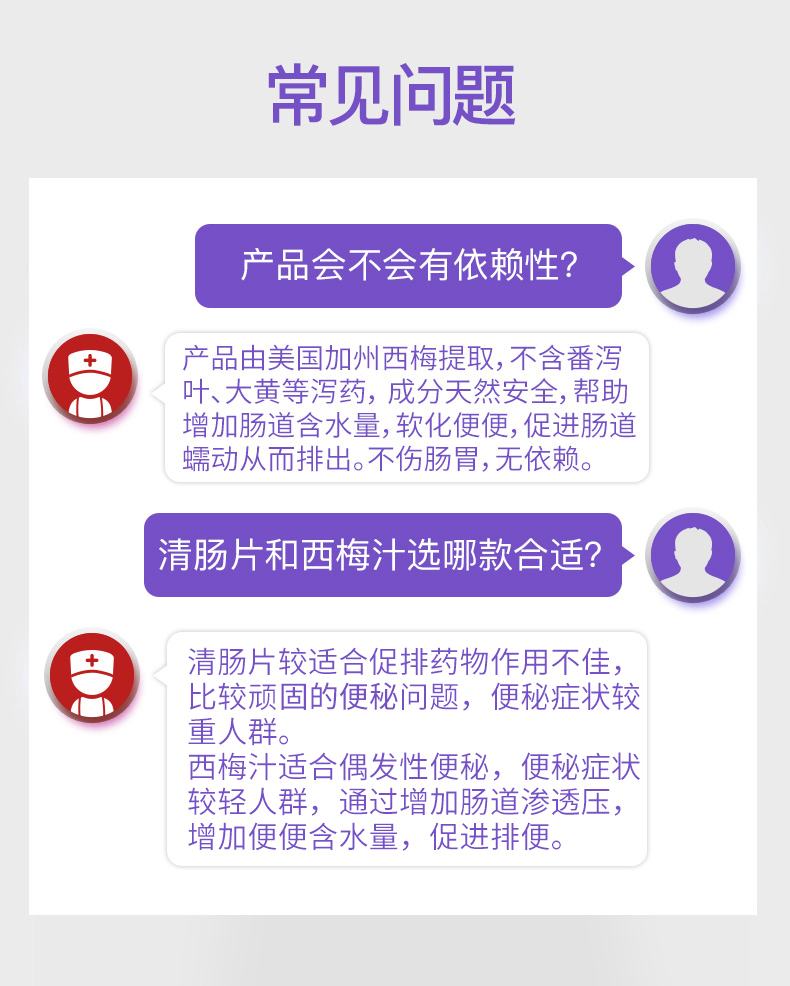 常见问题

产品会不会有依赖性?

产品由美国加州西梅提取,不含番泻叶、大黄等泻药,成分天然安全,帮助增加肠道含水量,软化便便,促进肠道蠕动从而排出。不伤肠胃,无依赖。

清肠片和西梅汁选哪款合适?

清肠片较适合促排药物作用不佳,比较顽固的便秘问题,便秘症状较重人群。

西梅汁适合偶发性便秘,便秘症状较轻人群,通过增加肠道渗透压,增加便便含水量,促进排便。