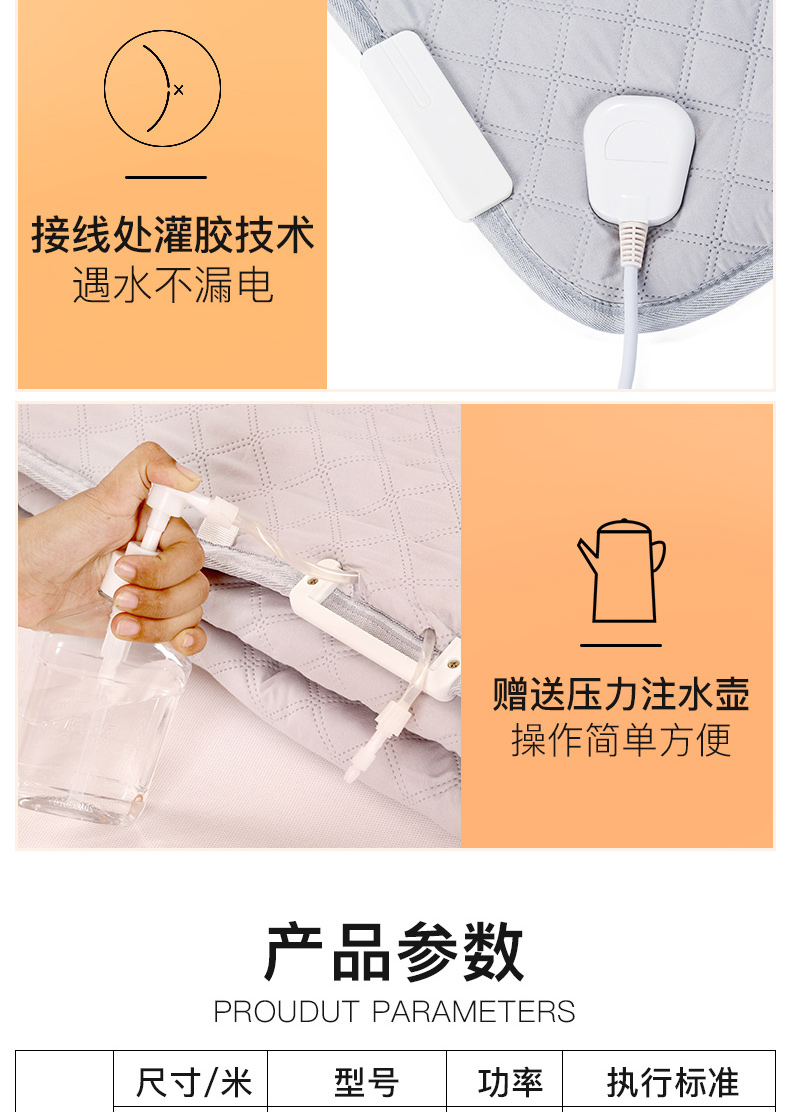 接线处灌胶技术
遇水不漏电

赠送压力注水壶
操作简单方便

产品参数
PROUDUT PARAMETERS

| | 尺寸/米 | 型号 | 功率 | 执行标准 |
|---|---|---|---|---|