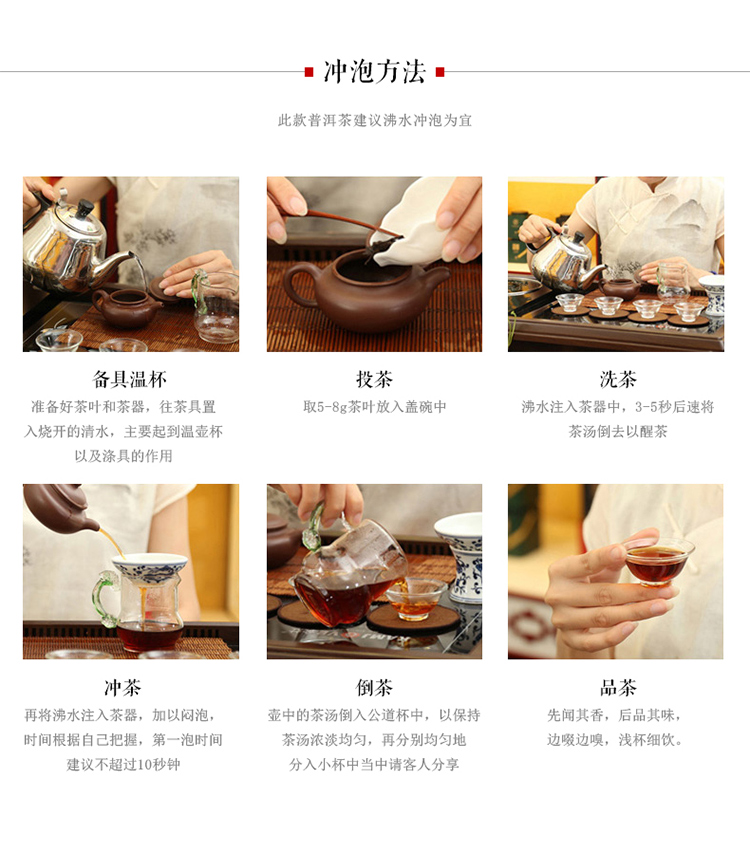 冲泡方法

此款普洱茶建议沸水冲泡为宜

备具温杯

准备好茶叶和茶器，往茶具置入烧开的清水，主要起到温壶杯以及涤具的作用

投茶

取5-8g茶叶放入盖碗中

洗茶

沸水注入茶器中，3-5秒后速将茶汤倒去以醒茶

冲茶

再将沸水注入茶器，加以闷泡，时间根据自己把握，第一泡时间建议不超过10秒钟

倒茶

壶中的茶汤倒入公道杯中，以保持茶汤浓淡均匀，再分别均匀地分入小杯中当中请客人分享

品茶

先闻其香，后品其味，边啜边嗅，浅杯细饮。