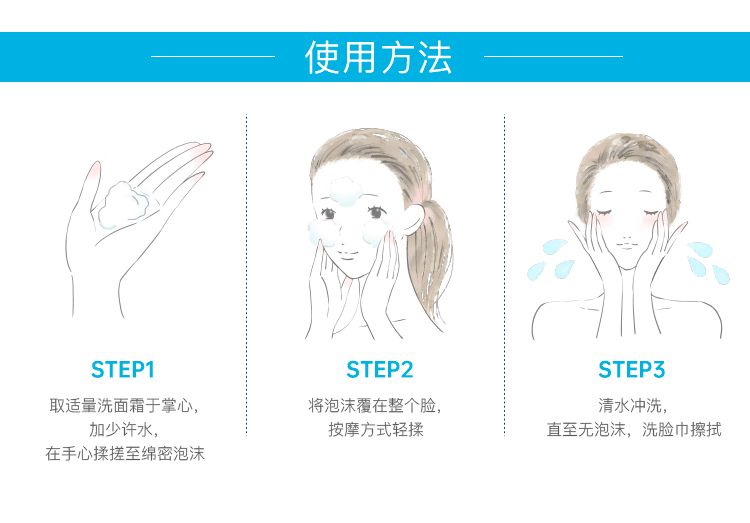 使用方法

STEP1

取适量洗面霜于掌心，
加少许水，
在手心揉搓至绵密泡沫

STEP2

将泡沫覆在整个脸，
按摩方式轻揉

STEP3

清水冲洗，
直至无泡沫，洗脸巾擦拭