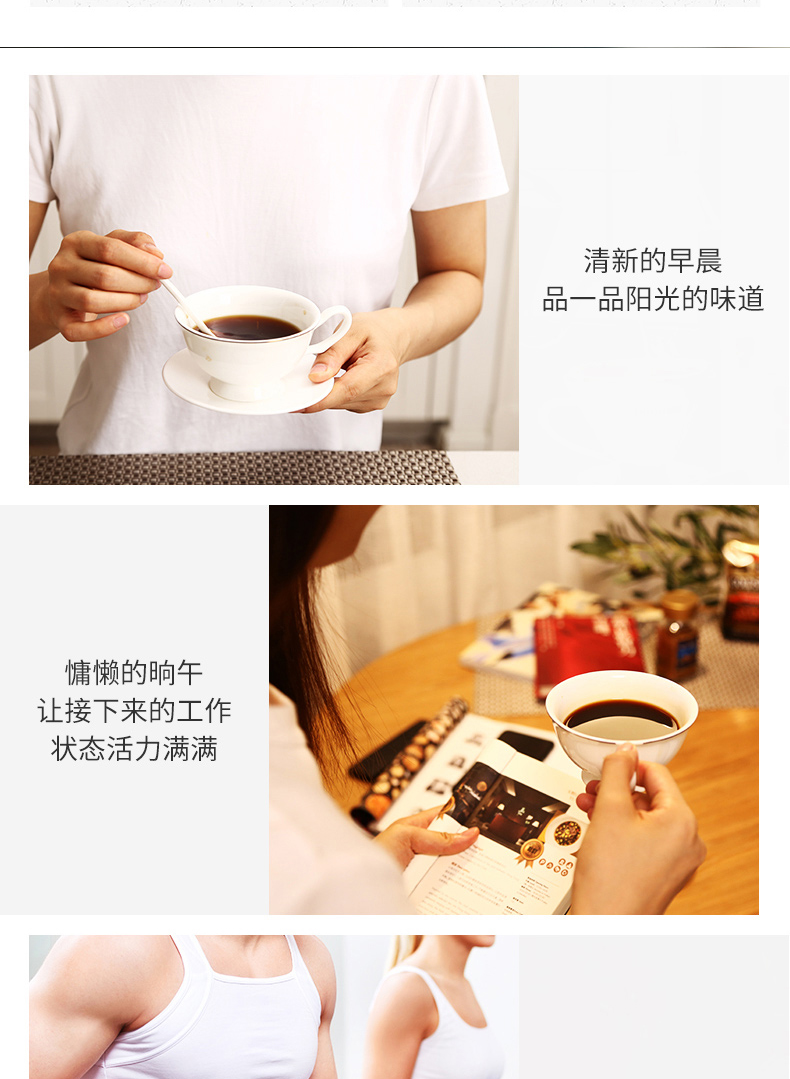 清新的早晨
品一品阳光的味道

慵懒的晌午
让接下来的工作
状态活力满满