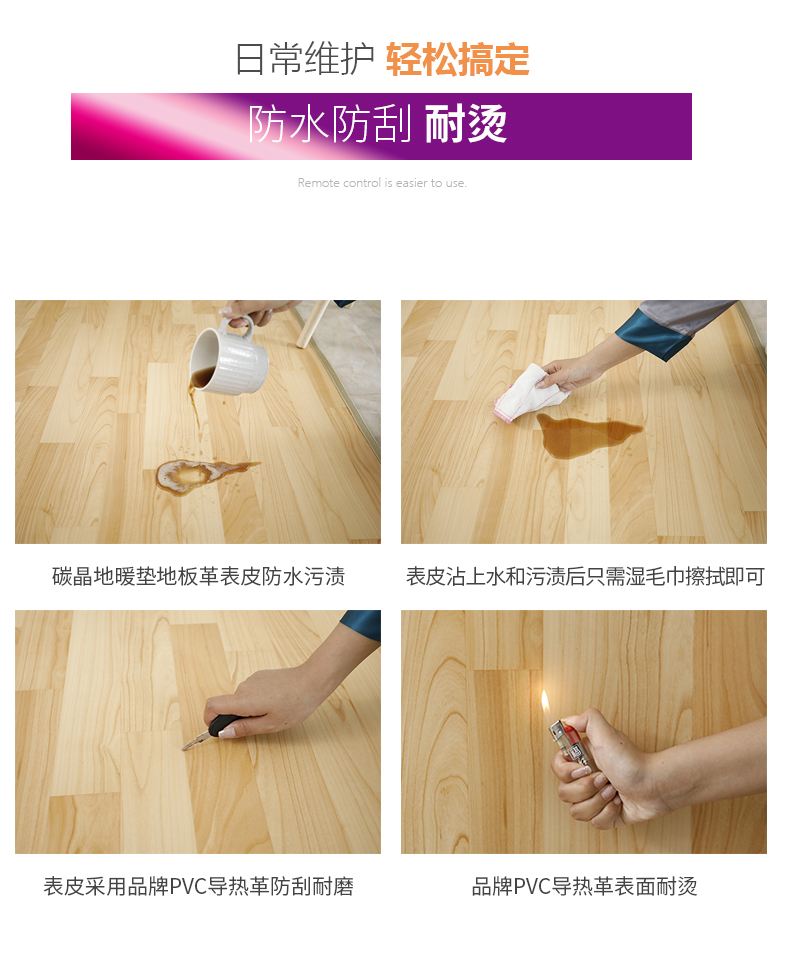 日常维护 轻松搞定

防水防刮 耐烫

Remote control is easier to use.

碳晶地暖垫地板革表皮防水污渍

表皮沾上水和污渍后只需湿毛巾擦拭即可

表皮采用品牌PVC导热革防刮耐磨

品牌PVC导热革表面耐烫