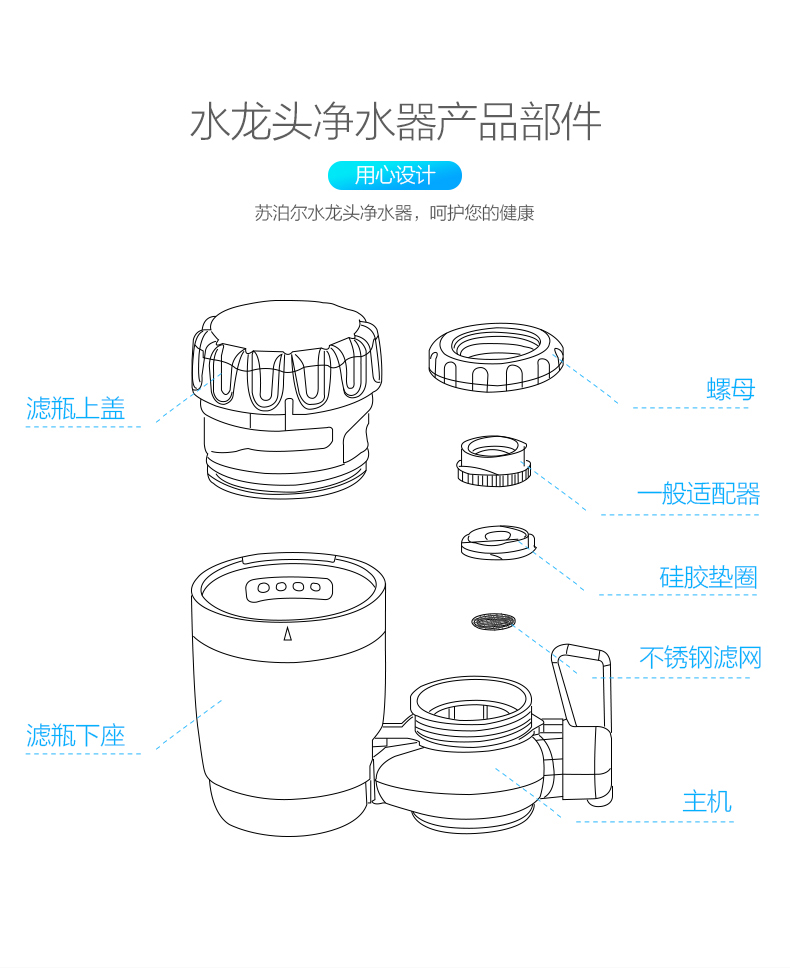 水龙头净水器产品部件

用心设计

苏泊尔水龙头净水器，呵护您的健康

滤瓶上盖

螺母

一般适配器

硅胶垫圈

不锈钢滤网

滤瓶下座

主机