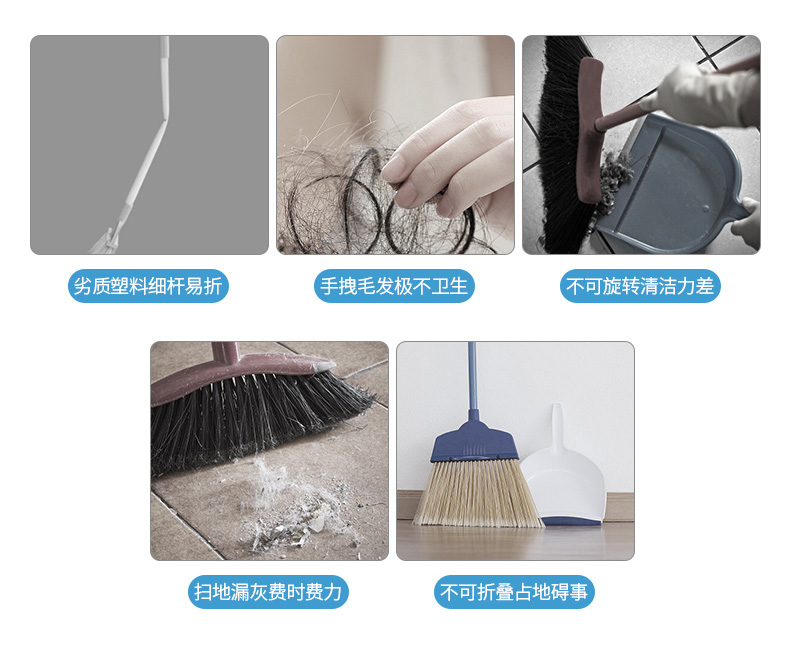 劣质塑料细杆易折

手拽毛发极不卫生

不可旋转清洁力差

扫地漏灰费时费力

不可折叠占地碍事