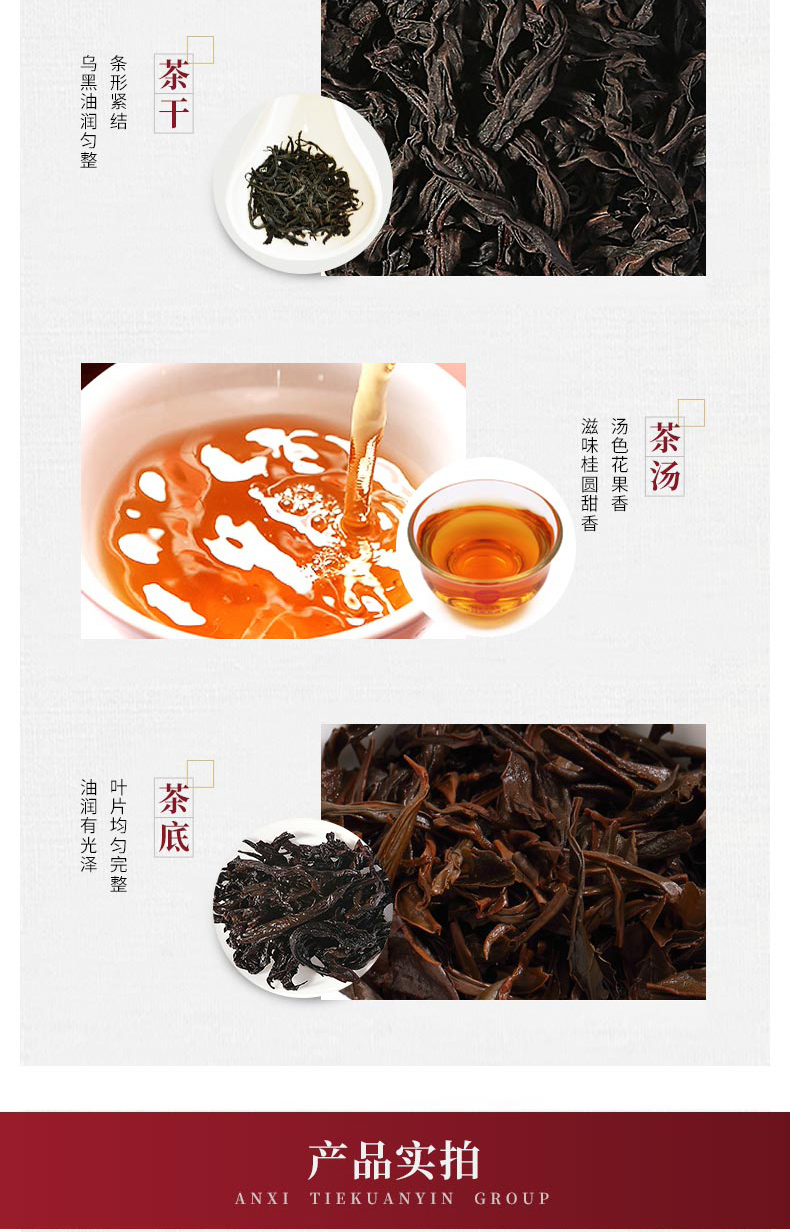 茶干

条形紧结
乌黑油润匀整

茶汤

汤色花果香
滋味桂圆甜香

茶底

叶片均匀完整
油润有光泽

产品实拍
ANXI TIEKUANYIN GROUP