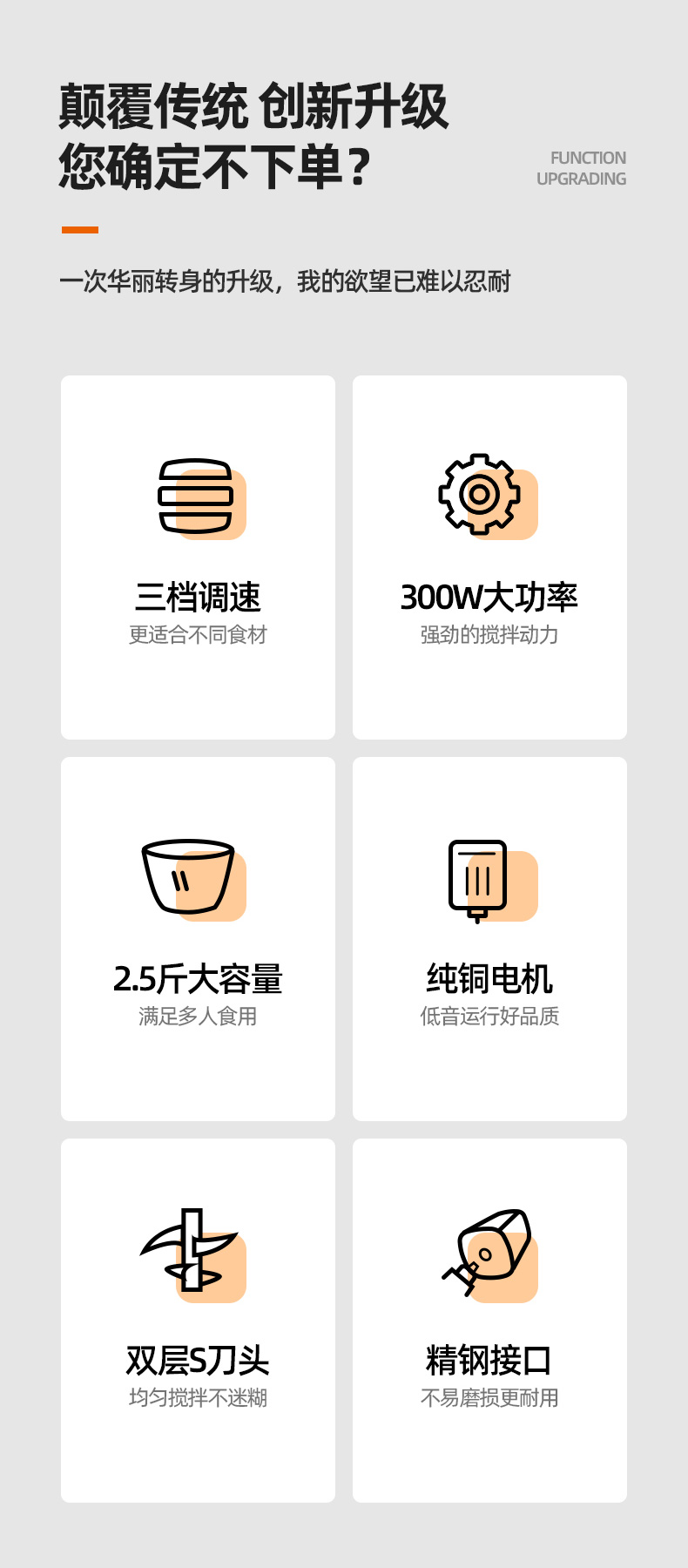 颠覆传统 创新升级
您确定不下单?

FUNCTION
UPGRADING

一次华丽转身的升级，我的欲望已难以忍耐

三档调速
更适合不同食材

300W大功率
强劲的搅拌动力

2.5斤大容量
满足多人食用

纯铜电机
低音运行好品质

双层S刀头
均匀搅拌不迷糊

精钢接口
不易磨损更耐用