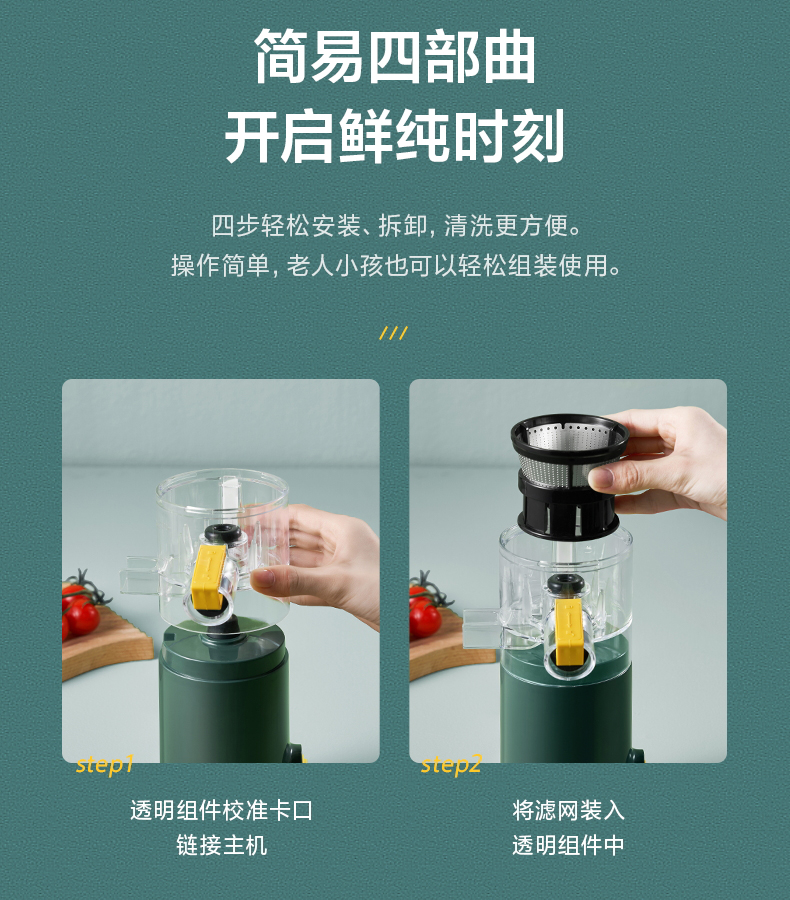 简易四部曲
开启鲜纯时刻

四步轻松安装、拆卸，清洗更方便。
操作简单，老人小孩也可以轻松组装使用。

///

step1
透明组件校准卡口
链接主机

step2
将滤网装入
透明组件中