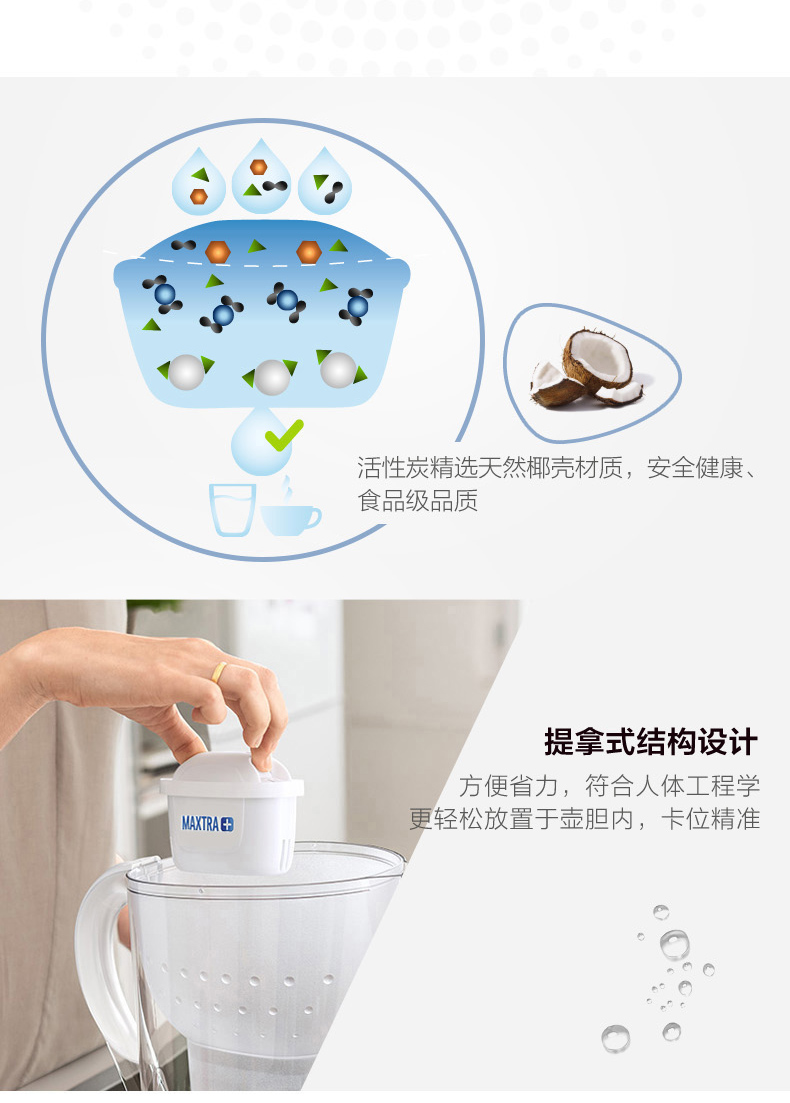 活性炭精选天然椰壳材质，安全健康、食品级品质

提拿式结构设计

方便省力，符合人体工程学
更轻松放置于壶胆内，卡位精准

MAXTRA+