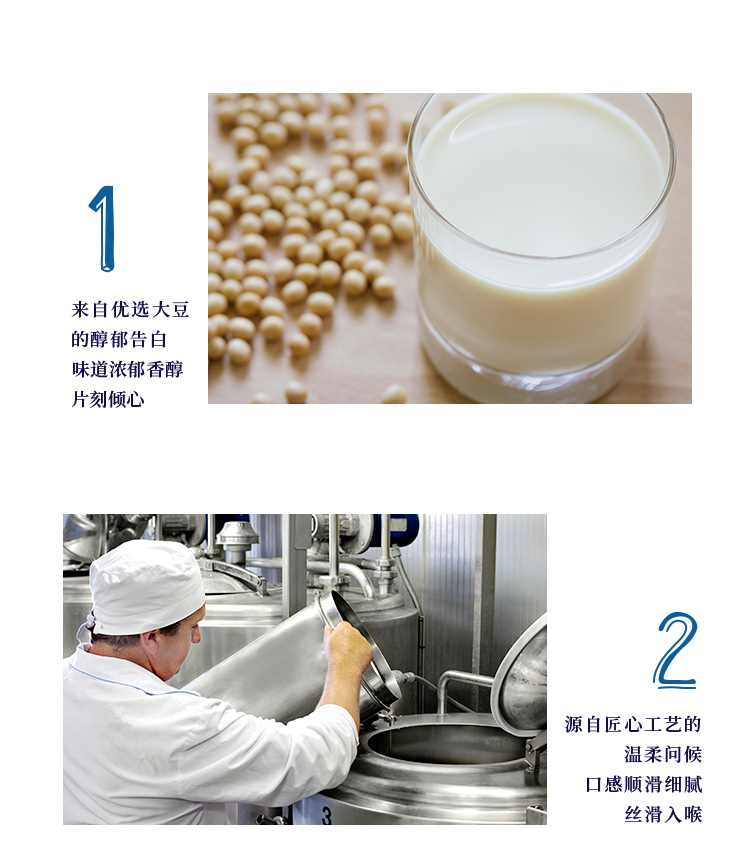 1

来自优选大豆
的醇郁告白
味道浓郁香醇
片刻倾心

2

源自匠心工艺的
温柔问候
口感顺滑细腻
丝滑入喉

3