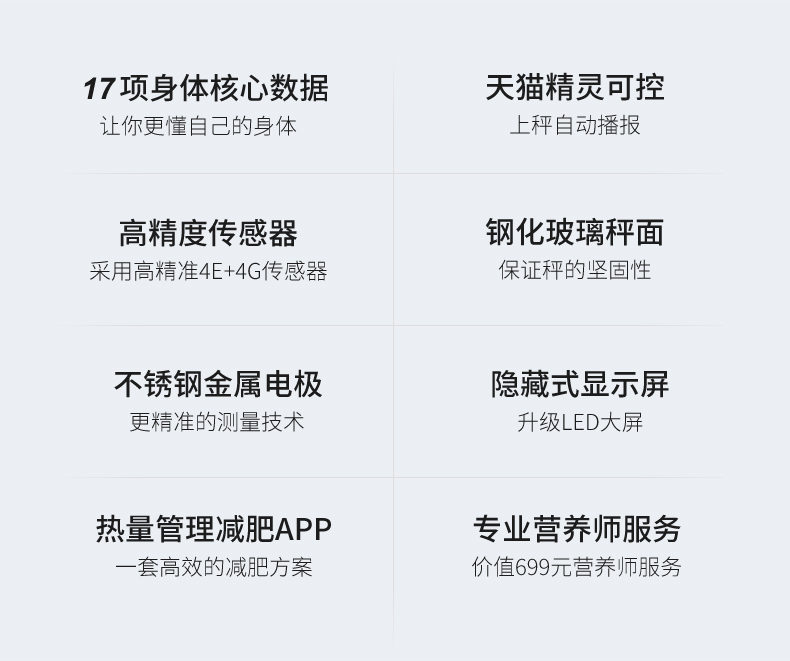 17项身体核心数据
让你更懂自己的身体

高精度传感器
采用高精准4E+4G传感器

不锈钢金属电极
更精准的测量技术

热量管理减肥APP
一套高效的减肥方案

天猫精灵可控
上秤自动播报

钢化玻璃秤面
保证秤的坚固性

隐藏式显示屏
升级LED大屏

专业营养师服务
价值699元营养师服务