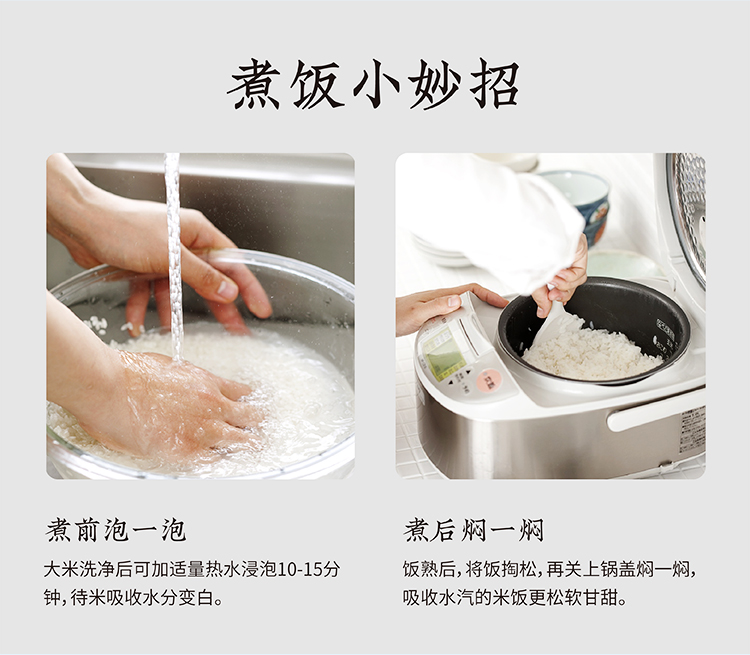 煮饭小妙招

煮前泡一泡

大米洗净后可加适量热水浸泡10-15分钟，待米吸收水分变白。

煮后焖一焖

饭熟后，将饭掏松，再关上锅盖焖一焖，吸收水汽的米饭更松软甘甜。