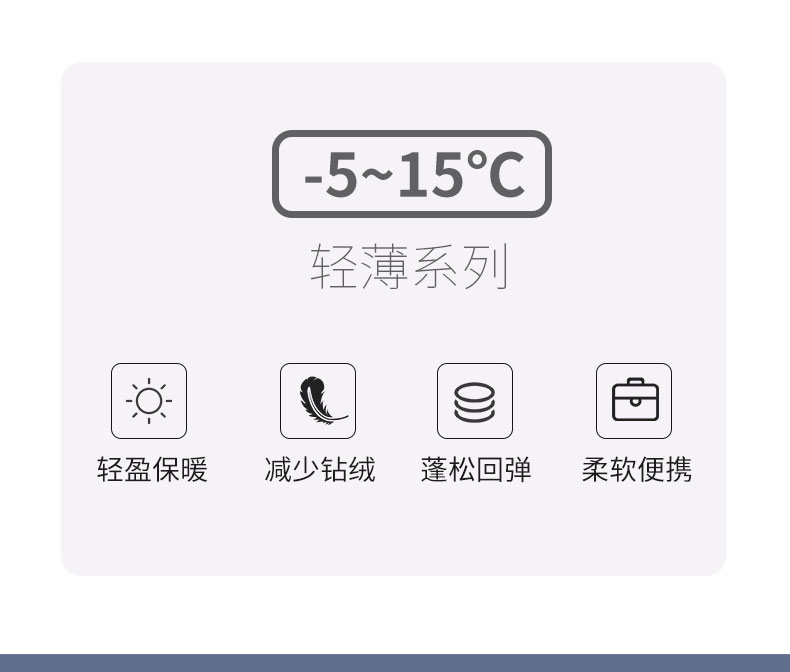 -5~15℃

轻薄系列

轻盈保暖 减少钻绒 蓬松回弹 柔软便携