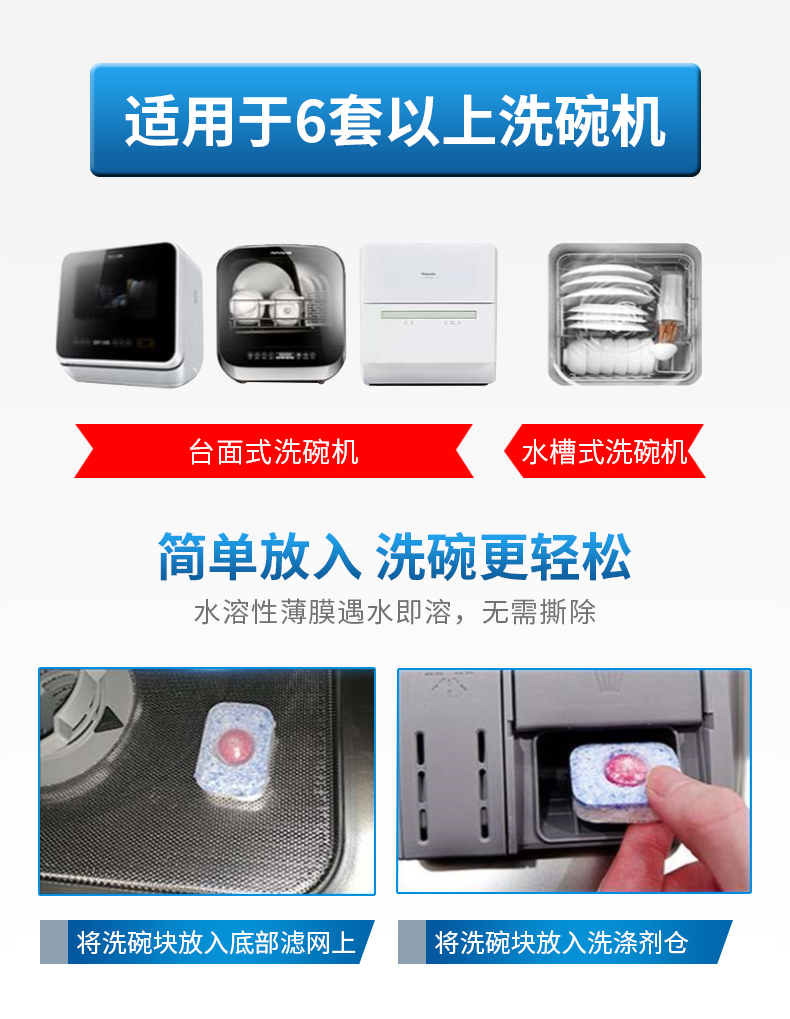 适用于6套以上洗碗机

台面式洗碗机

水槽式洗碗机

简单放入 洗碗更轻松

水溶性薄膜遇水即溶，无需撕除

将洗碗块放入底部滤网上

将洗碗块放入洗涤剂仓