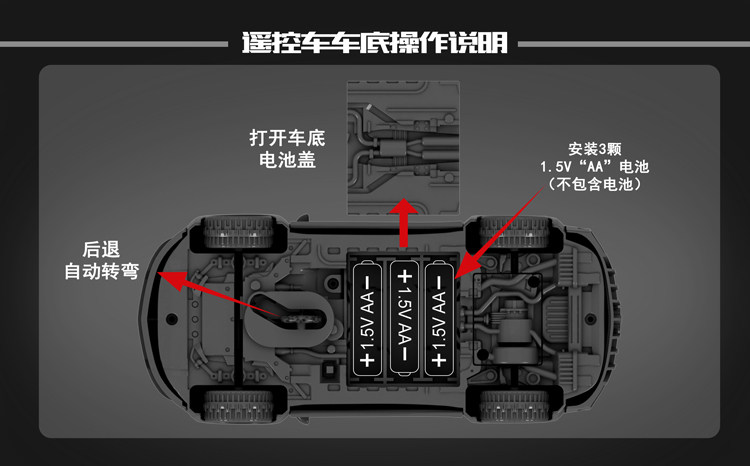 遥控车车底操作说明

打开车底
电池盖

安装3颗
1.5V“AA”电池
（不包含电池）

后退
自动转弯

+ 1.5V AA −

+ 1.5V AA −

+ 1.5V AA −