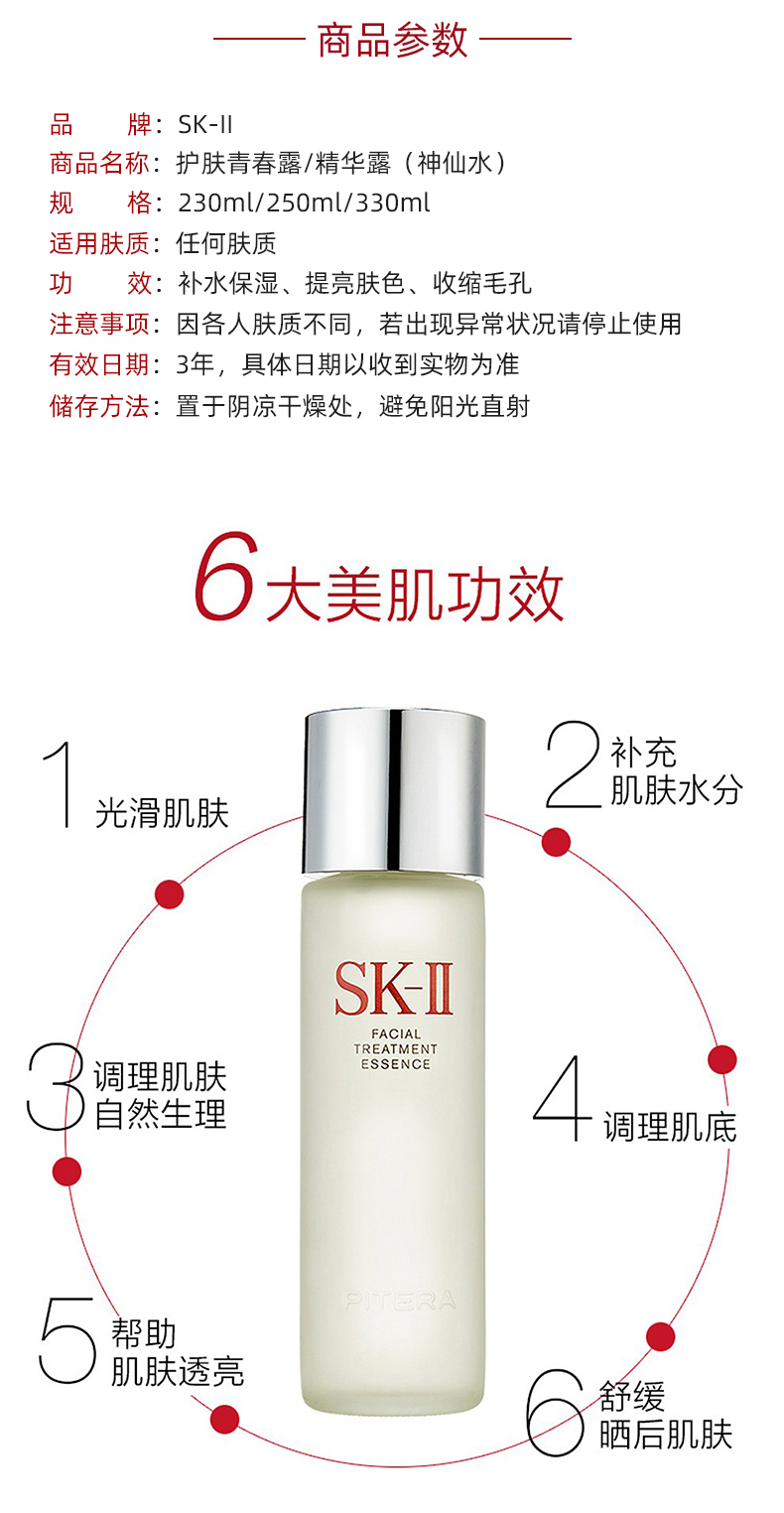 商品参数

品　　牌：SK-II
商品名称：护肤青春露/精华露（神仙水）
规　　格：230ml/250ml/330ml
适用肤质：任何肤质
功　　效：补水保湿、提亮肤色、收缩毛孔
注意事项：因各人肤质不同，若出现异常状况请停止使用
有效日期：3年，具体日期以收到实物为准
储存方法：置于阴凉干燥处，避免阳光直射

6大美肌功效

1 光滑肌肤

2 补充肌肤水分

SK-II
FACIAL TREATMENT ESSENCE

3 调理肌肤自然生理

4 调理肌底

PITERA

5 帮助肌肤透亮

6 舒缓晒后肌肤