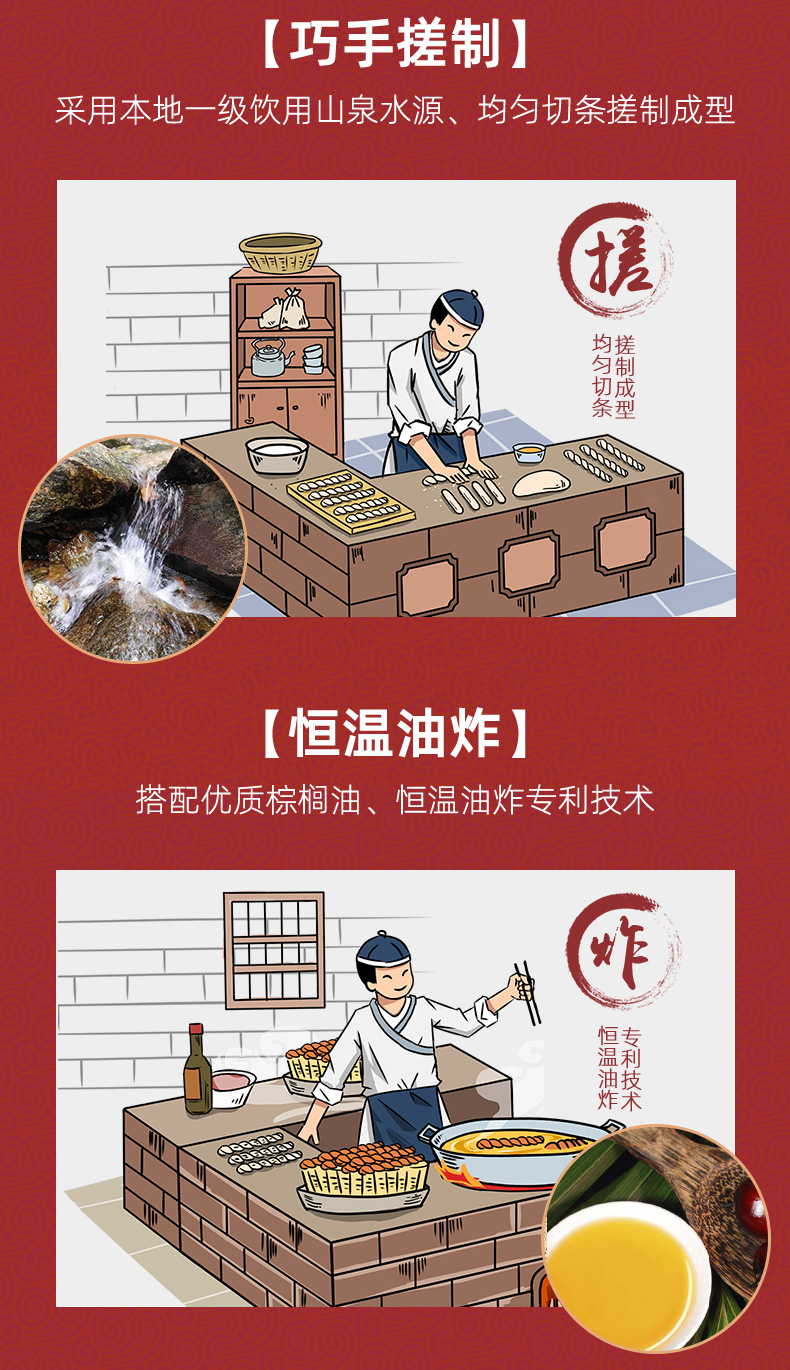 【巧手搓制】

采用本地一级饮用山泉水源、均匀切条搓制成型

搓

搓制成型
均匀切条

【恒温油炸】

搭配优质棕榈油、恒温油炸专利技术

炸

专利技术
恒温油炸