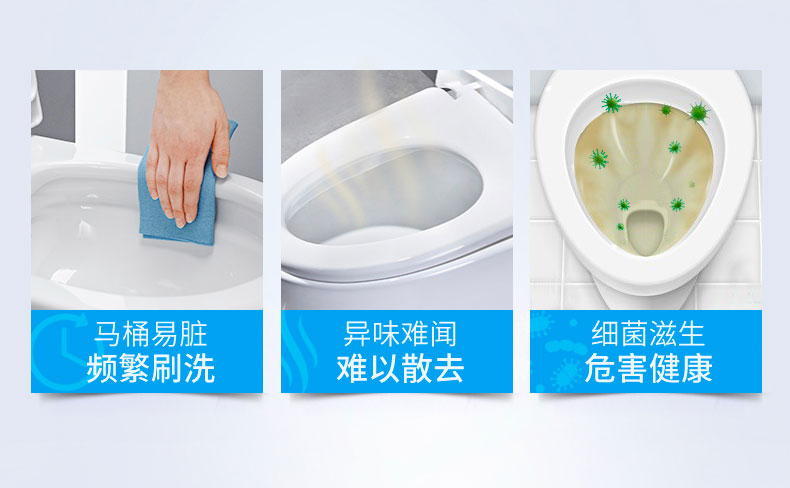 马桶易脏
频繁刷洗

异味难闻
难以散去

细菌滋生
危害健康