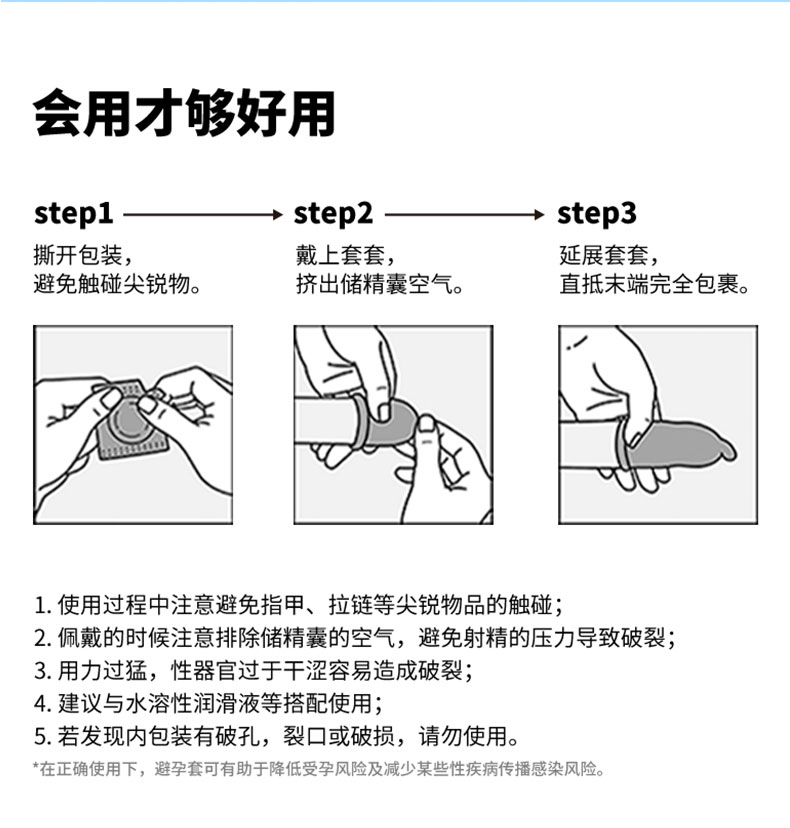 会用才够好用

step1

撕开包装，
避免触碰尖锐物。

step2

戴上套套，
挤出储精囊空气。

step3

延展套套，
直抵末端完全包裹。

1. 使用过程中注意避免指甲、拉链等尖锐物品的触碰；
2. 佩戴的时候注意排除储精囊的空气，避免射精的压力导致破裂；
3. 用力过猛，性器官过于干涩容易造成破裂；
4. 建议与水溶性润滑液等搭配使用；
5. 若发现内包装有破孔，裂口或破损，请勿使用。

*在正确使用下，避孕套可有助于降低受孕风险及减少某些性疾病传播感染风险。