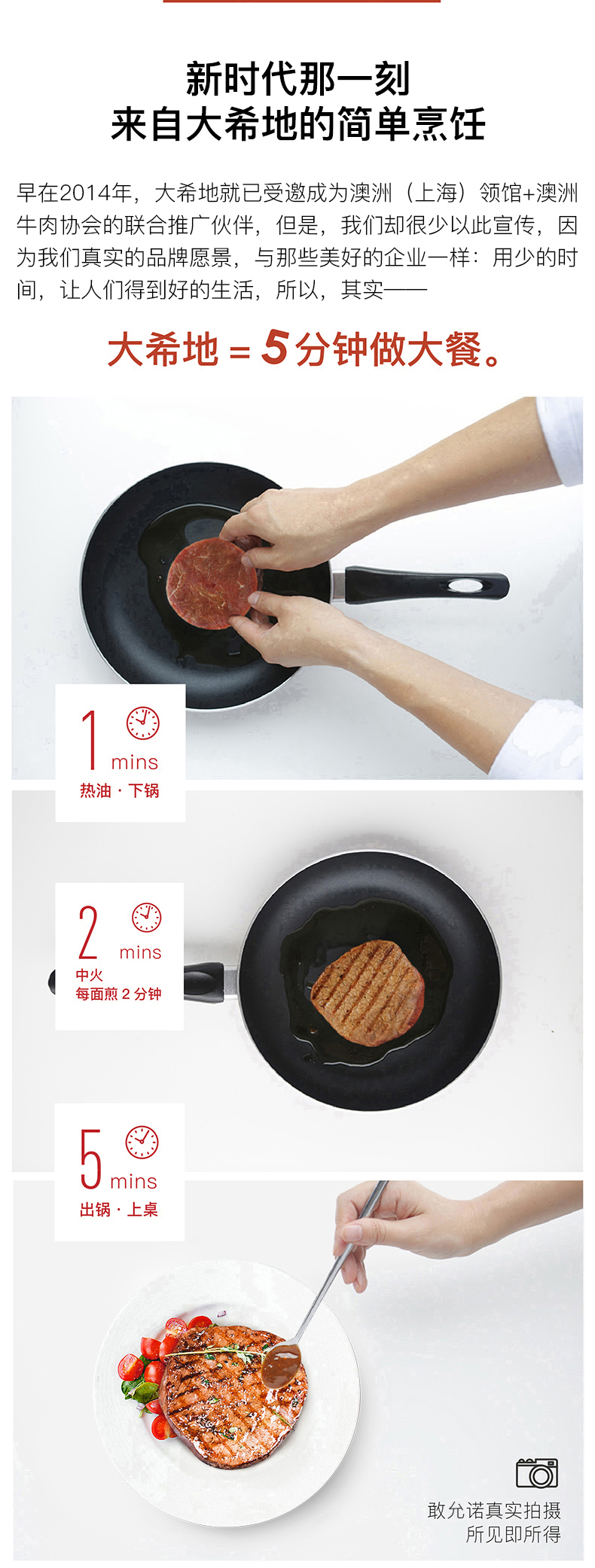 新时代那一刻
来自大希地的简单烹饪

早在2014年，大希地就已受邀成为澳洲（上海）领馆+澳洲牛肉协会的联合推广伙伴，但是，我们却很少以此宣传，因为我们真实的品牌愿景，与那些美好的企业一样：用少的时间，让人们得到好的生活，所以，其实——

大希地 = 5分钟做大餐。

1 mins
热油 · 下锅

2 mins
中火
每面煎 2 分钟

5 mins
出锅 · 上桌

敢允诺真实拍摄
所见即所得