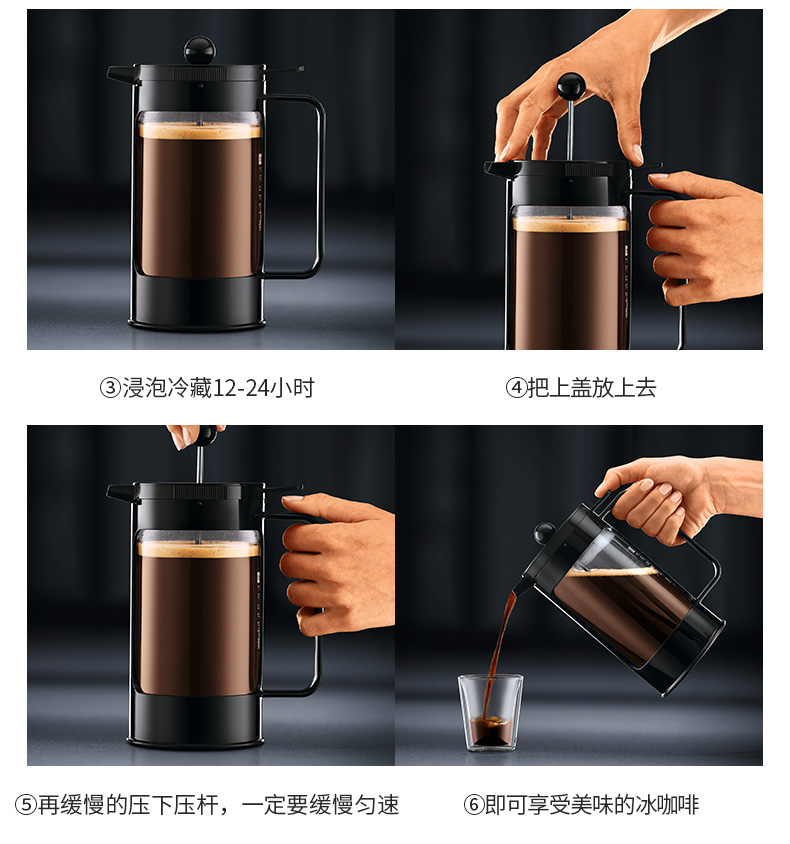 ③浸泡冷藏12-24小时

④把上盖放上去

⑤再缓慢的压下压杆，一定要缓慢匀速

⑥即可享受美味的冰咖啡