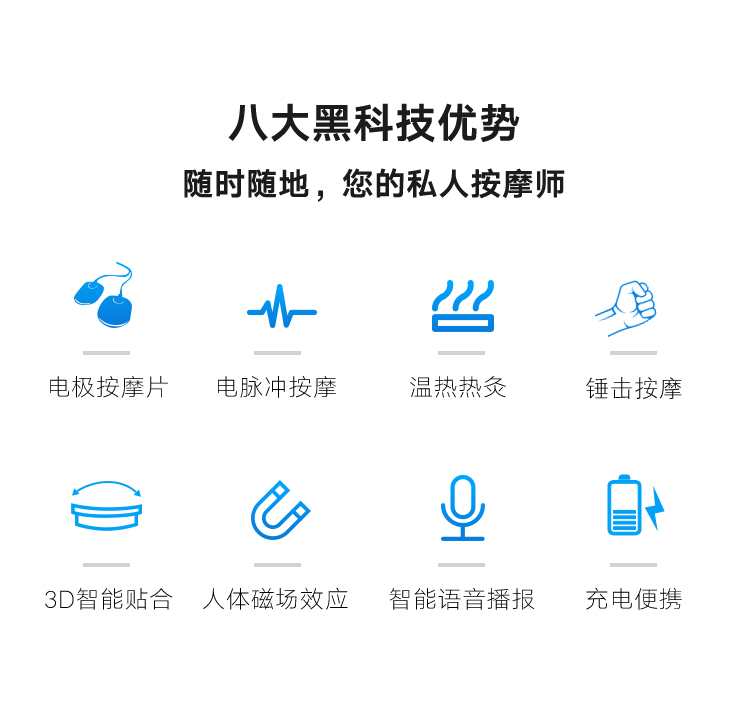 八大黑科技优势

随时随地，您的私人按摩师

电极按摩片

电脉冲按摩

温热热灸

锤击按摩

3D智能贴合

人体磁场效应

智能语音播报

充电便携