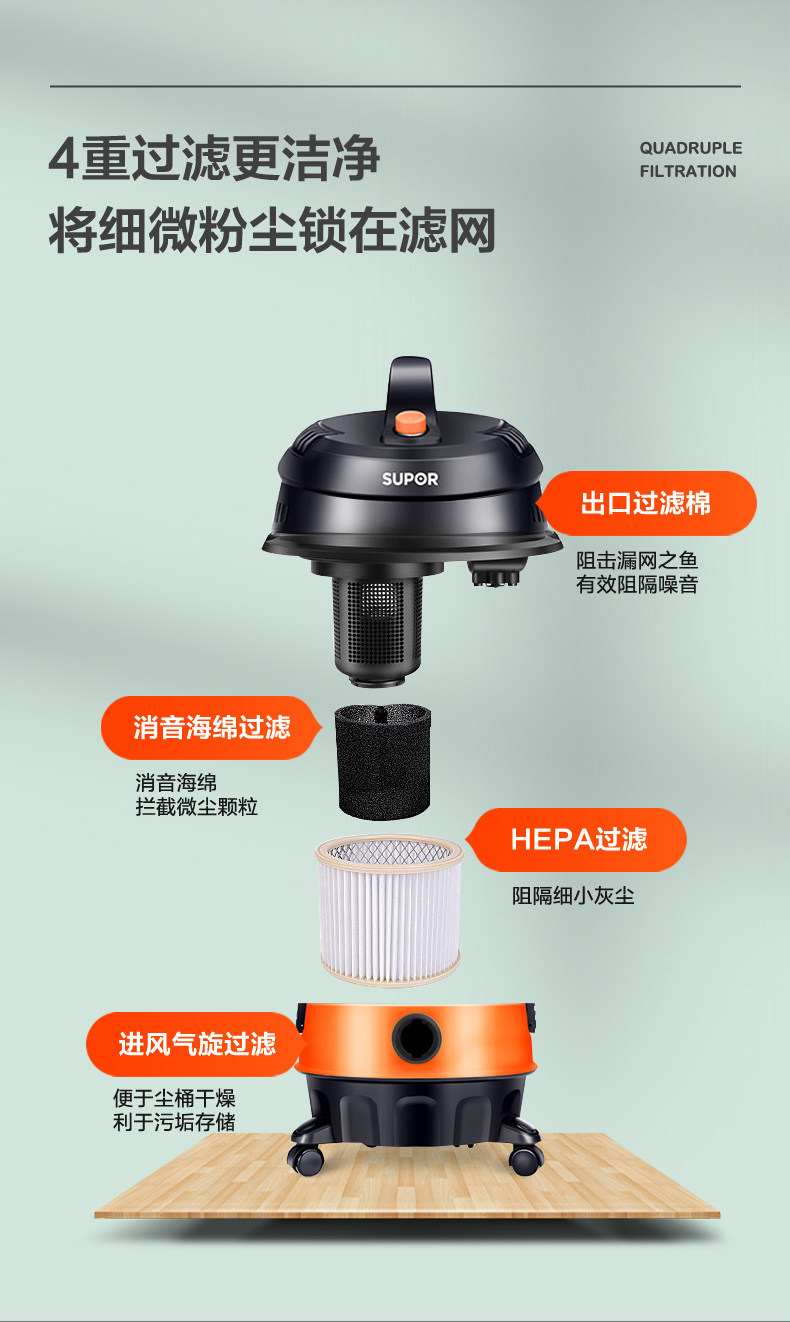 4重过滤更洁净
将细微粉尘锁在滤网

QUADRUPLE FILTRATION

SUPOR

出口过滤棉
阻击漏网之鱼
有效阻隔噪音

消音海绵过滤
消音海绵
拦截微尘颗粒

HEPA过滤
阻隔细小灰尘

进风气旋过滤
便于尘桶干燥
利于污垢存储