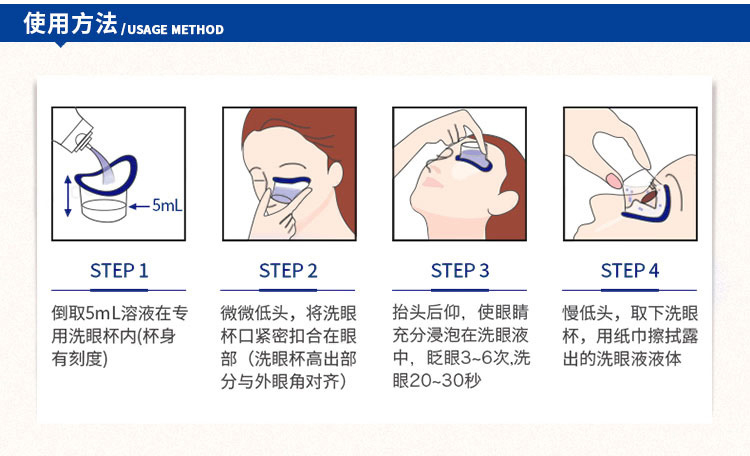 使用方法 / USAGE METHOD

5mL

STEP 1

倒取5mL溶液在专用洗眼杯内(杯身有刻度)

STEP 2

微微低头，将洗眼杯口紧密扣合在眼部（洗眼杯高出部分与外眼角对齐）

STEP 3

抬头后仰，使眼睛充分浸泡在洗眼液中，眨眼3~6次,洗眼20~30秒

STEP 4

慢低头，取下洗眼杯，用纸巾擦拭露出的洗眼液液体