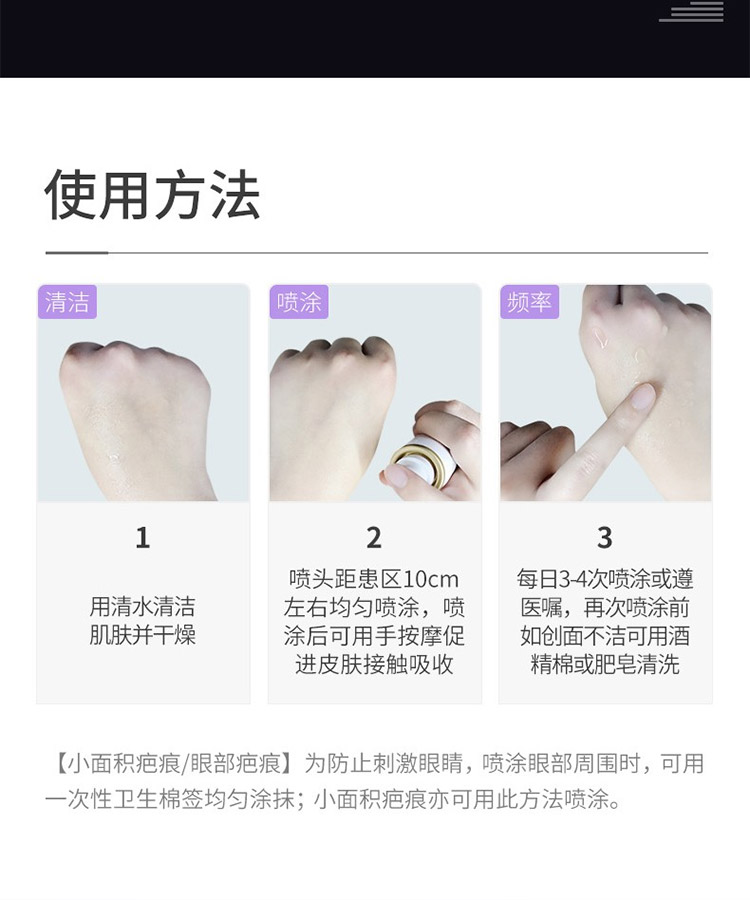 使用方法

清洁

1

用清水清洁肌肤并干燥

喷涂

2

喷头距患区10cm左右均匀喷涂，喷涂后可用手按摩促进皮肤接触吸收

频率

3

每日3-4次喷涂或遵医嘱，再次喷涂前如创面不洁可用酒精棉或肥皂清洗

【小面积疤痕/眼部疤痕】为防止刺激眼睛，喷涂眼部周围时，可用一次性卫生棉签均匀涂抹；小面积疤痕亦可用此方法喷涂。