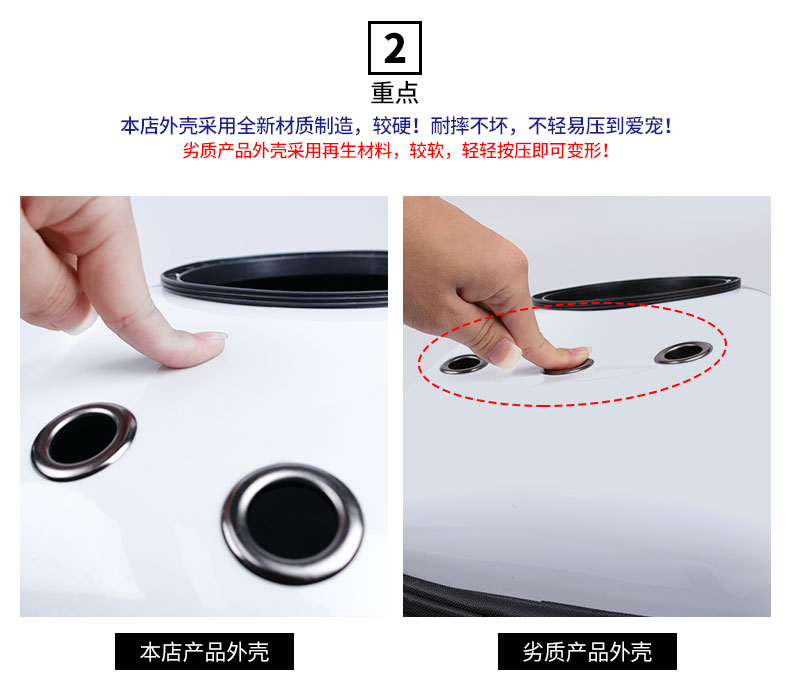 2
重点
本店外壳采用全新材质制造，较硬！耐摔不坏，不轻易压到爱宠！
劣质产品外壳采用再生材料，较软，轻轻按压即可变形！

本店产品外壳

劣质产品外壳