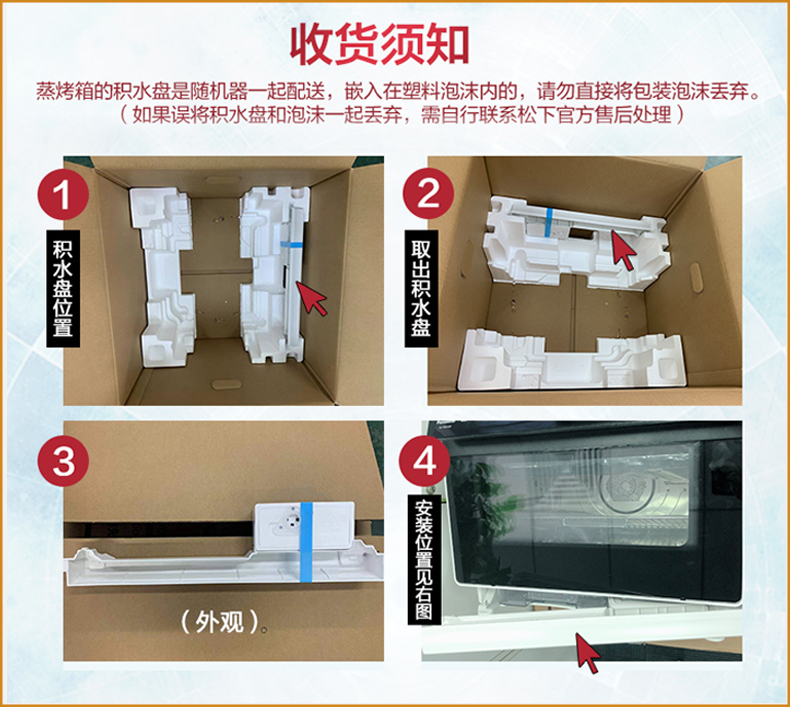 收货须知

蒸烤箱的积水盘是随机器一起配送，嵌入在塑料泡沫内的，请勿直接将包装泡沫丢弃。
（如果误将积水盘和泡沫一起丢弃，需自行联系松下官方售后处理）

1
积水盘位置

2
取出积水盘

3
（外观）。

4
安装位置见右图