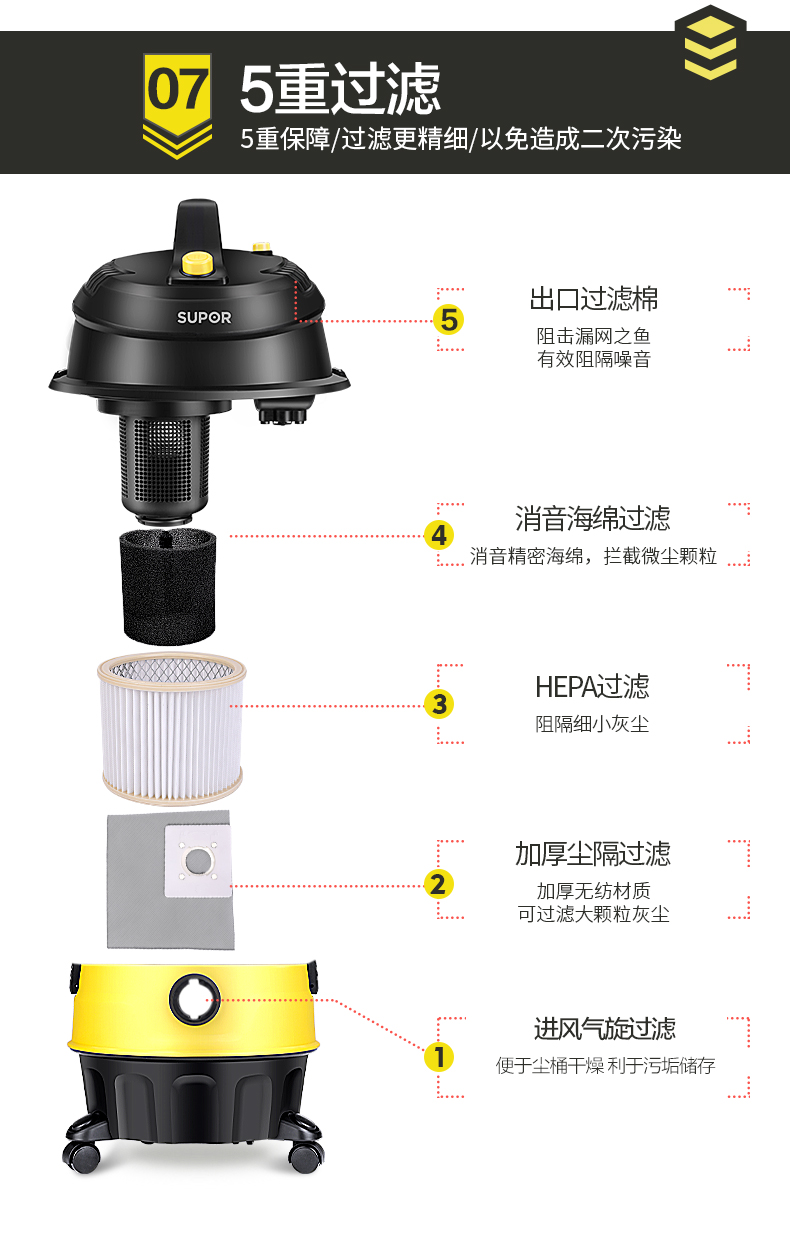 07

5重过滤

5重保障/过滤更精细/以免造成二次污染

SUPOR

5

出口过滤棉

阻击漏网之鱼
有效阻隔噪音

4

消音海绵过滤

消音精密海绵，拦截微尘颗粒

3

HEPA过滤

阻隔细小灰尘

2

加厚尘隔过滤

加厚无纺材质
可过滤大颗粒灰尘

1

进风气旋过滤

便于尘桶干燥 利于污垢储存