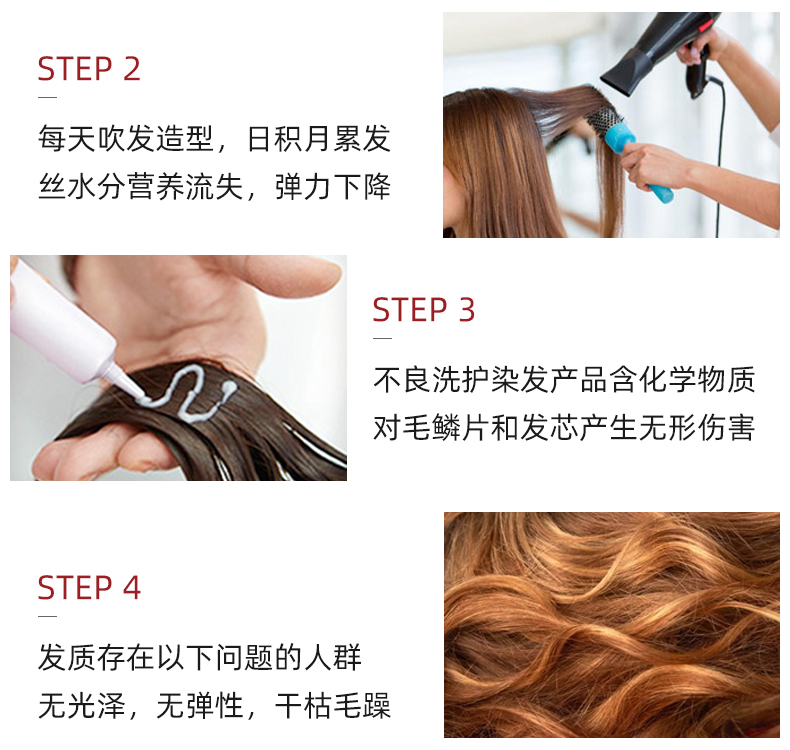 STEP 2

每天吹发造型，日积月累发丝水分营养流失，弹力下降

STEP 3

不良洗护染发产品含化学物质对毛鳞片和发芯产生无形伤害

STEP 4

发质存在以下问题的人群
无光泽，无弹性，干枯毛躁