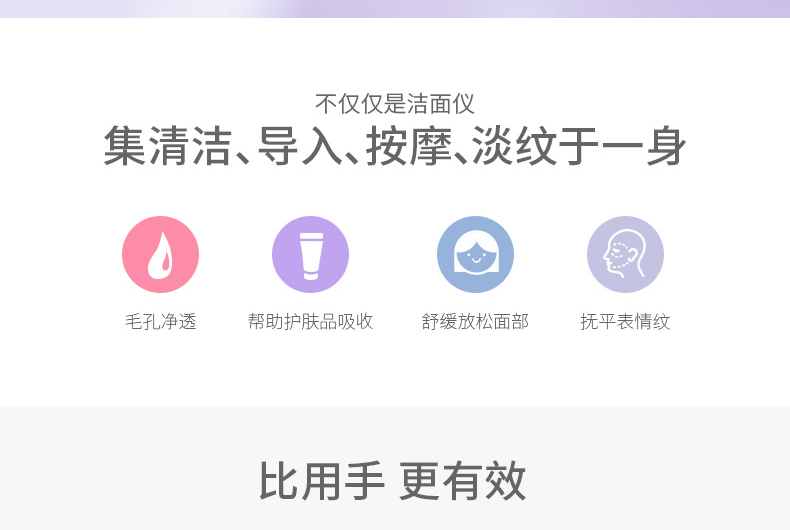 不仅仅是洁面仪

集清洁、导入、按摩、淡纹于一身

毛孔净透

帮助护肤品吸收

舒缓放松面部

抚平表情纹

比用手 更有效