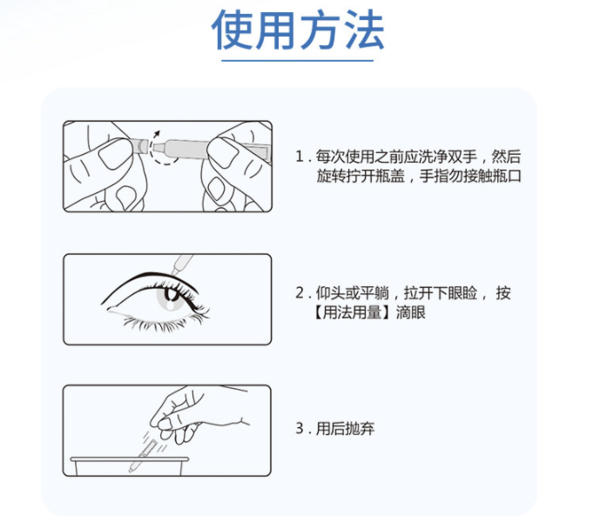 使用方法

1. 每次使用之前应洗净双手，然后旋转拧开瓶盖，手指勿接触瓶口

2. 仰头或平躺，拉开下眼睑，按【用法用量】滴眼

3. 用后抛弃