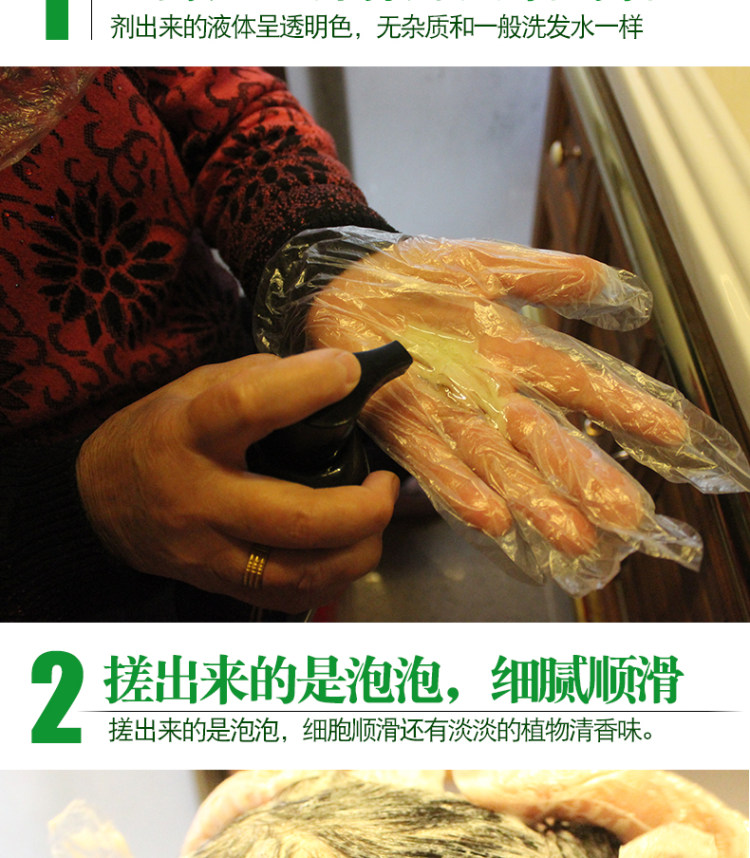 剂出来的液体呈透明色，无杂质和一般洗发水一样

2 搓出来的是泡泡，细腻顺滑

搓出来的是泡泡，细胞顺滑还有淡淡的植物清香味。