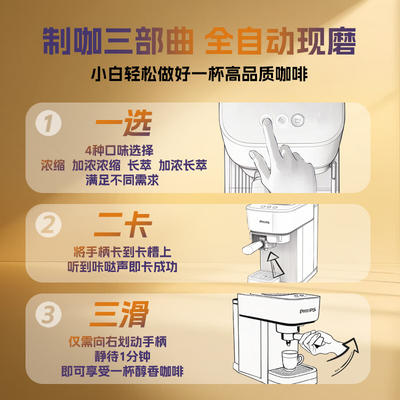 制咖三部曲 全自动现磨

小白轻松做好一杯高品质咖啡

1 一选

4种口味选择
浓缩 加浓浓缩 长萃 加浓长萃
满足不同需求

2 二卡

将手柄卡到卡槽上
听到咔哒声即卡成功

PHILIPS

3 三滑

仅需向右划动手柄
静待1分钟
即可享受一杯醇香咖啡

PHILIPS