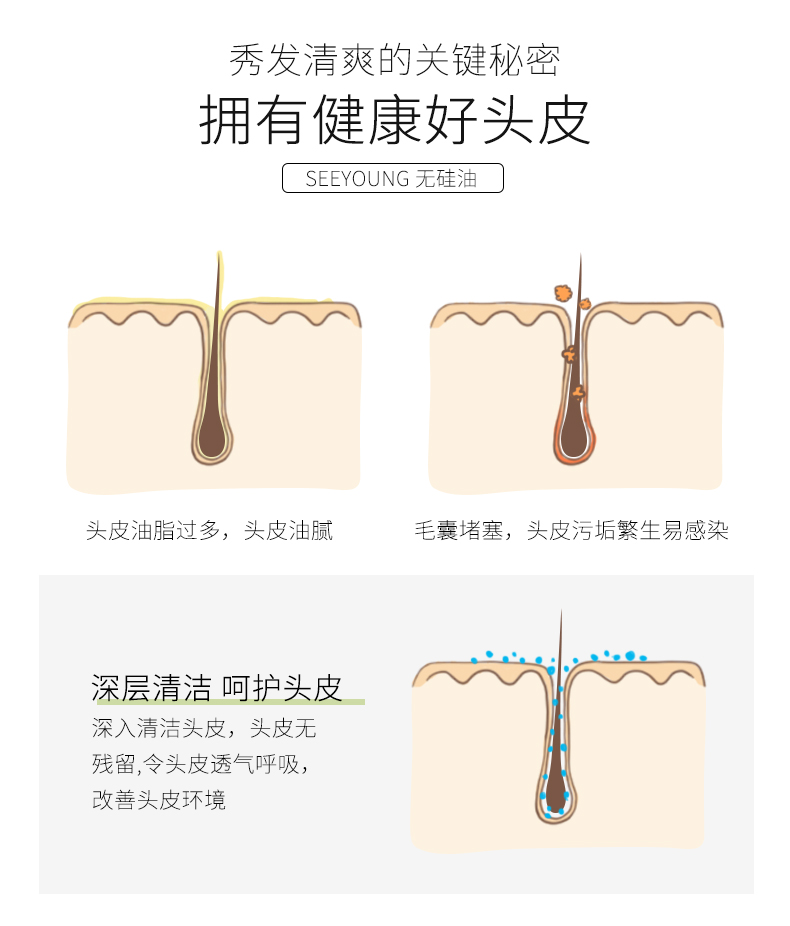 秀发清爽的关键秘密

拥有健康好头皮

SEEYOUNG 无硅油

头皮油脂过多，头皮油腻

毛囊堵塞，头皮污垢繁生易感染

深层清洁 呵护头皮

深入清洁头皮，头皮无残留,令头皮透气呼吸，改善头皮环境